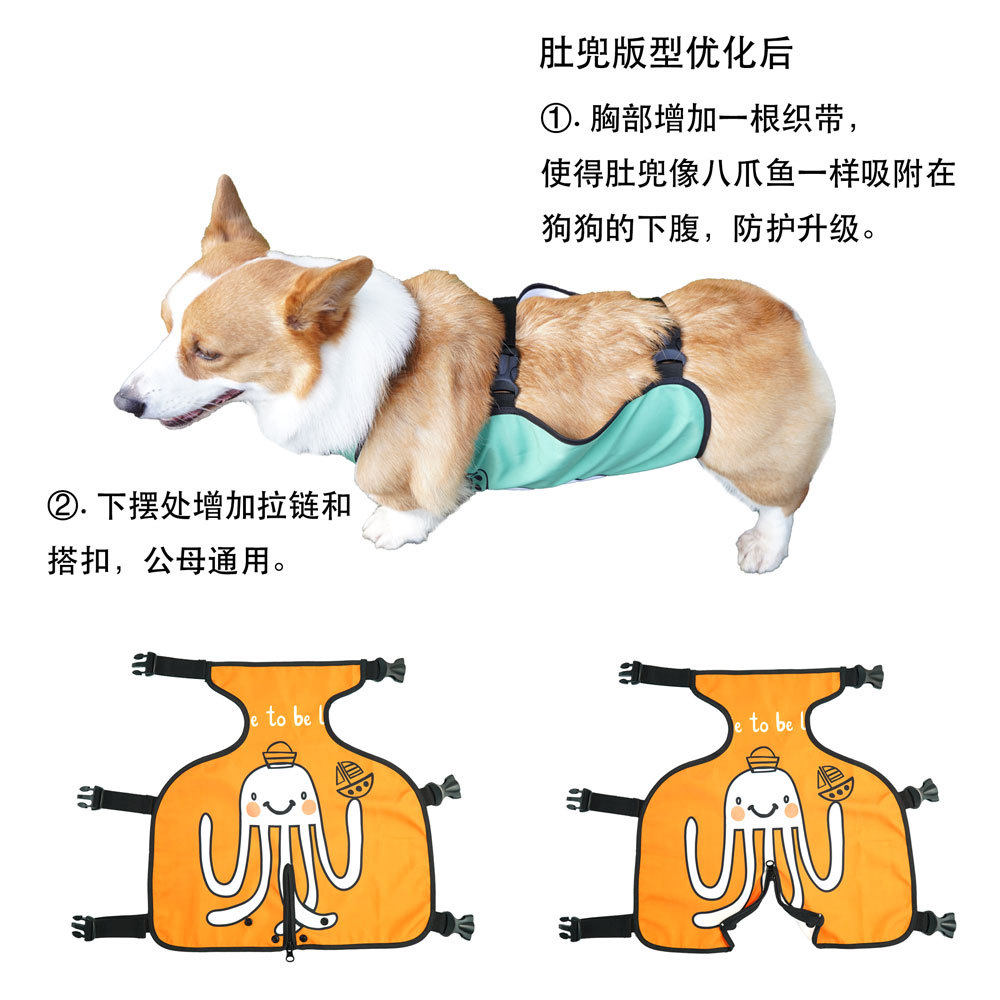 肚兜版型优化后

①. 胸部增加一根织带，使得肚兜像八爪鱼一样吸附在狗狗的下腹，防护升级。

②. 下摆处增加拉链和搭扣，公母通用。

e to be l

e to be l