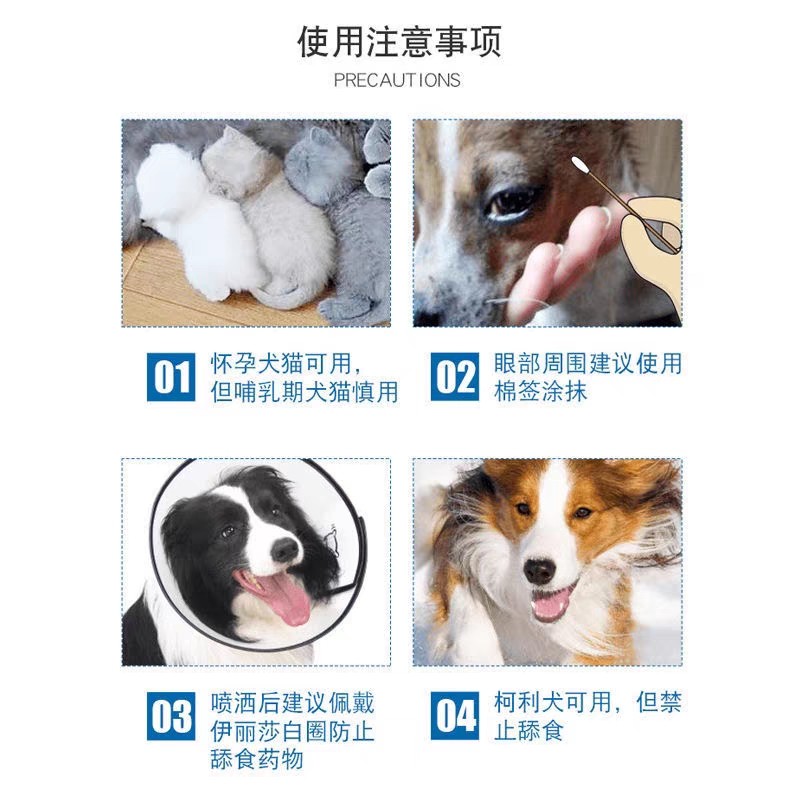 使用注意事项

PRECAUTIONS

01 怀孕犬猫可用，但哺乳期犬猫慎用

02 眼部周围建议使用棉签涂抹

03 喷洒后建议佩戴伊丽莎白圈防止舔食药物

04 柯利犬可用，但禁止舔食