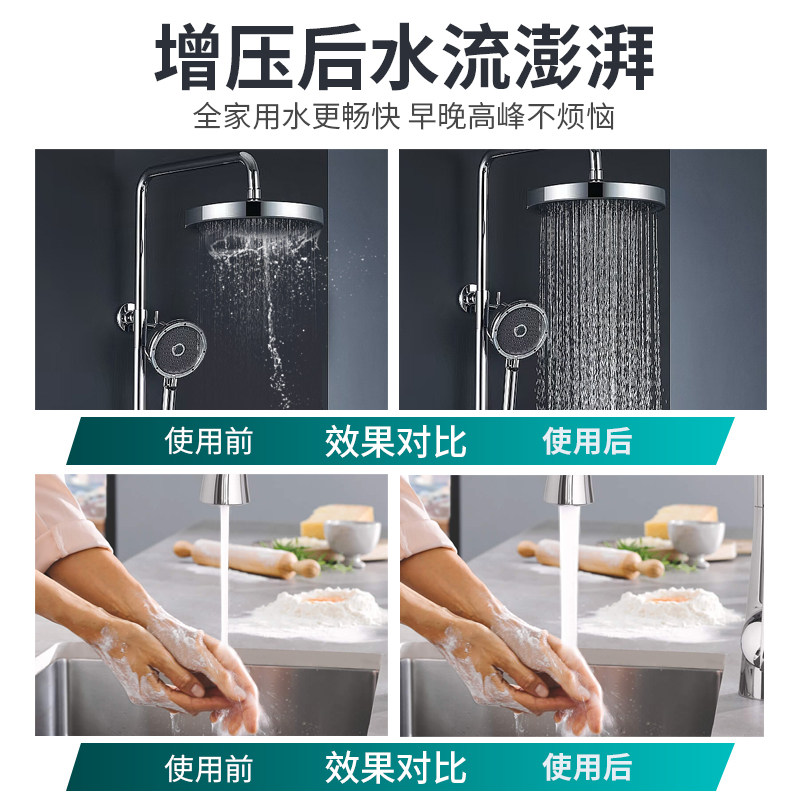 增压后水流澎湃

全家用水更畅快 早晚高峰不烦恼

使用前 效果对比 使用后

使用前 效果对比 使用后