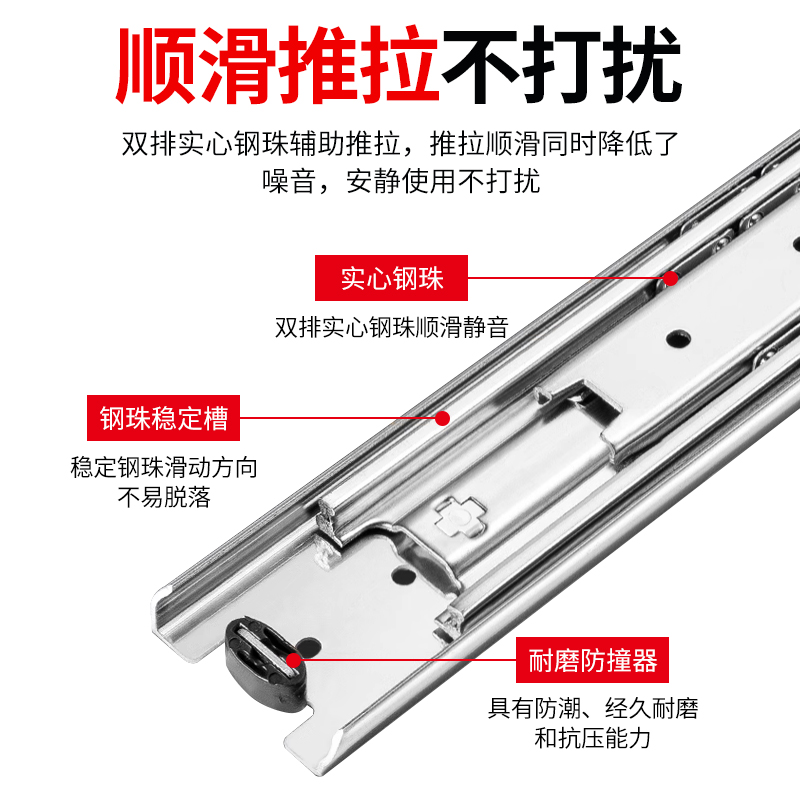 顺滑推拉不打扰

双排实心钢珠辅助推拉，推拉顺滑同时降低了噪音，安静使用不打扰

实心钢珠

双排实心钢珠顺滑静音

钢珠稳定槽

稳定钢珠滑动方向不易脱落

耐磨防撞器

具有防潮、经久耐磨和抗压能力