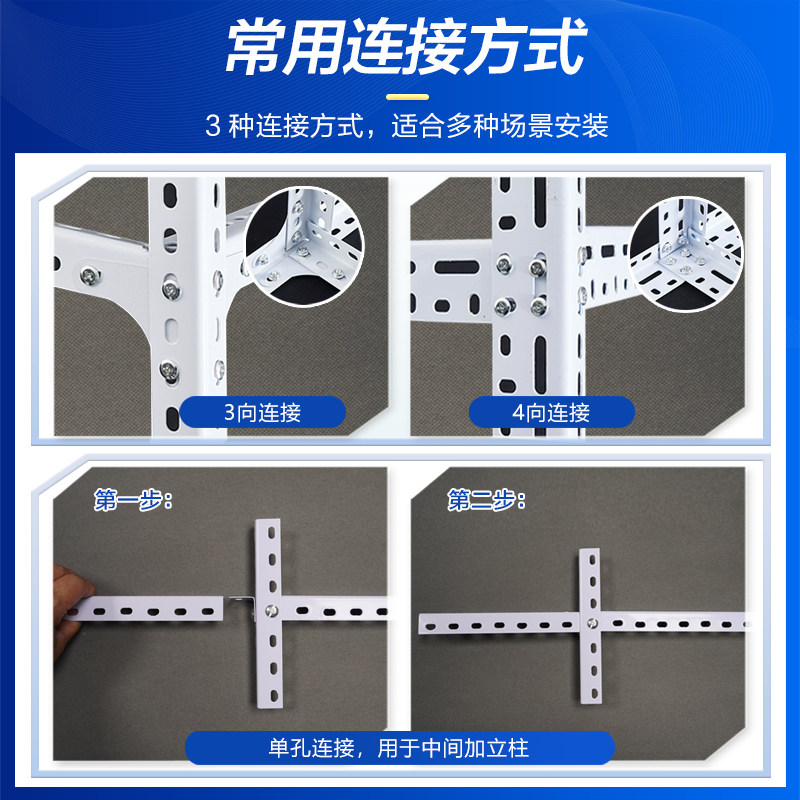 常用连接方式

3 种连接方式，适合多种场景安装

3向连接

4向连接

第一步：

第二步：

单孔连接，用于中间加立柱