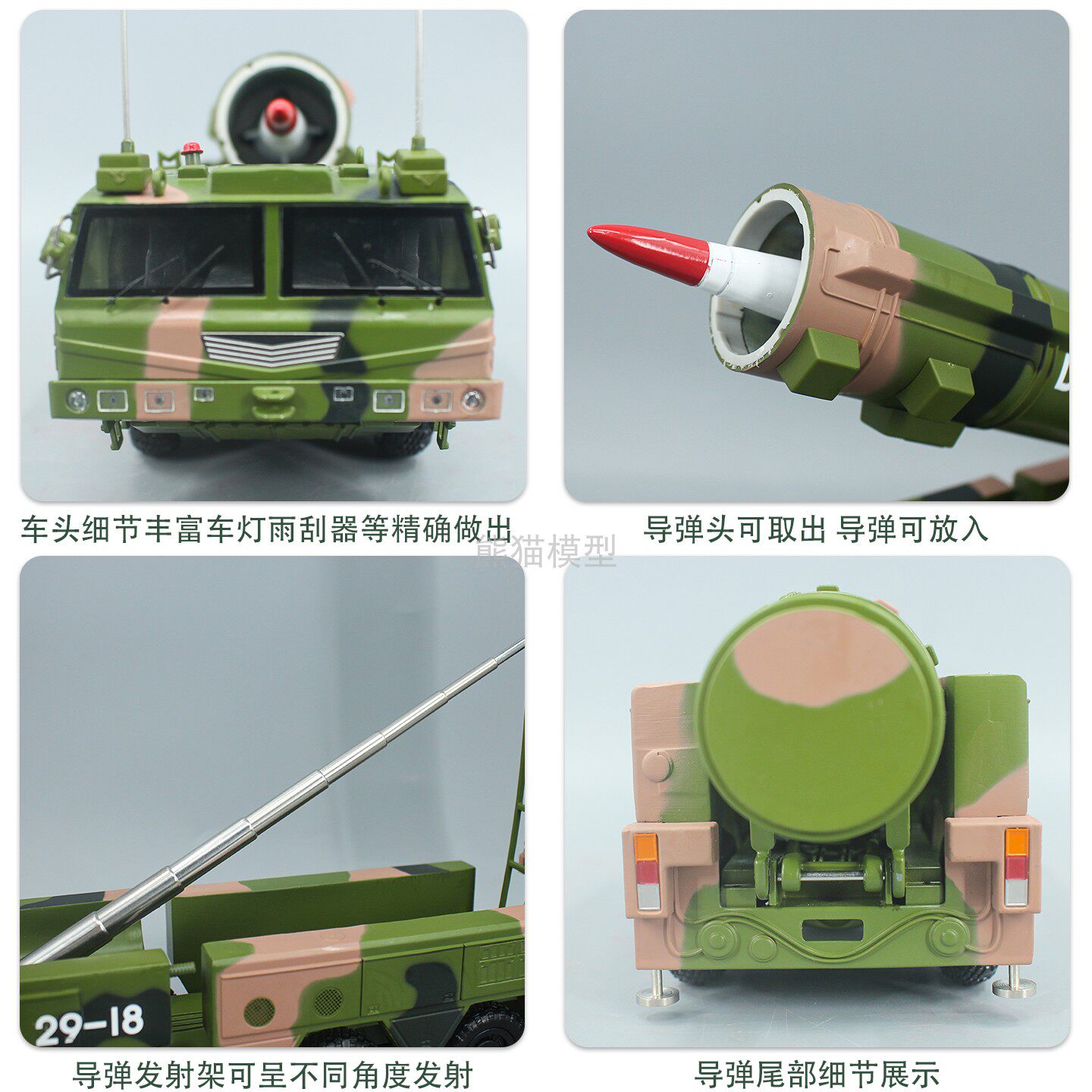 车头细节丰富车灯雨刮器等精确做出

导弹头可取出 导弹可放入

熊猫模型

29-18

导弹发射架可呈不同角度发射

导弹尾部细节展示