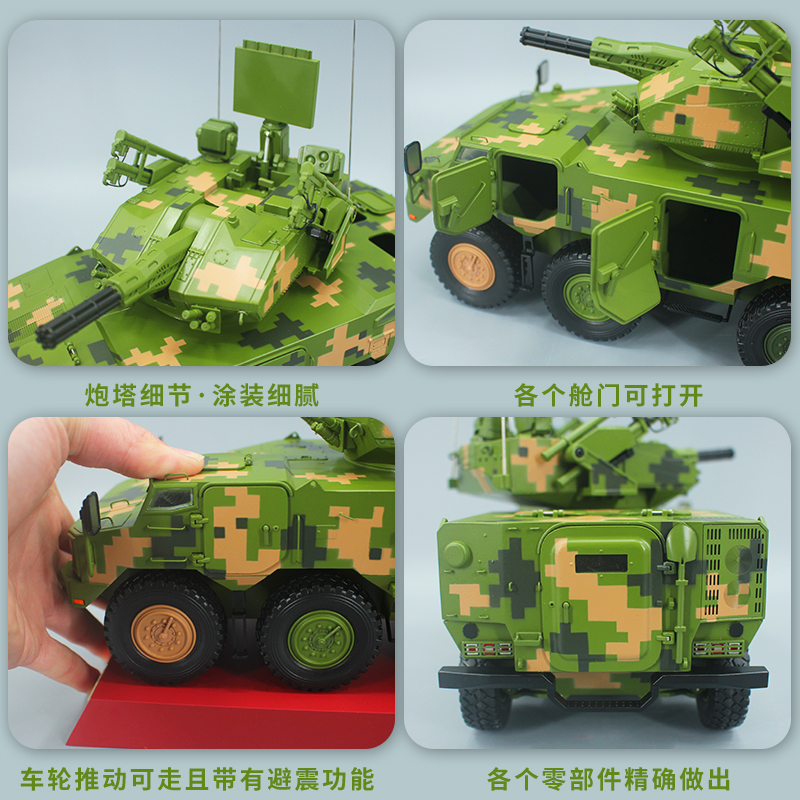 炮塔细节·涂装细腻

各个舱门可打开

车轮推动可走且带有避震功能

各个零部件精确做出