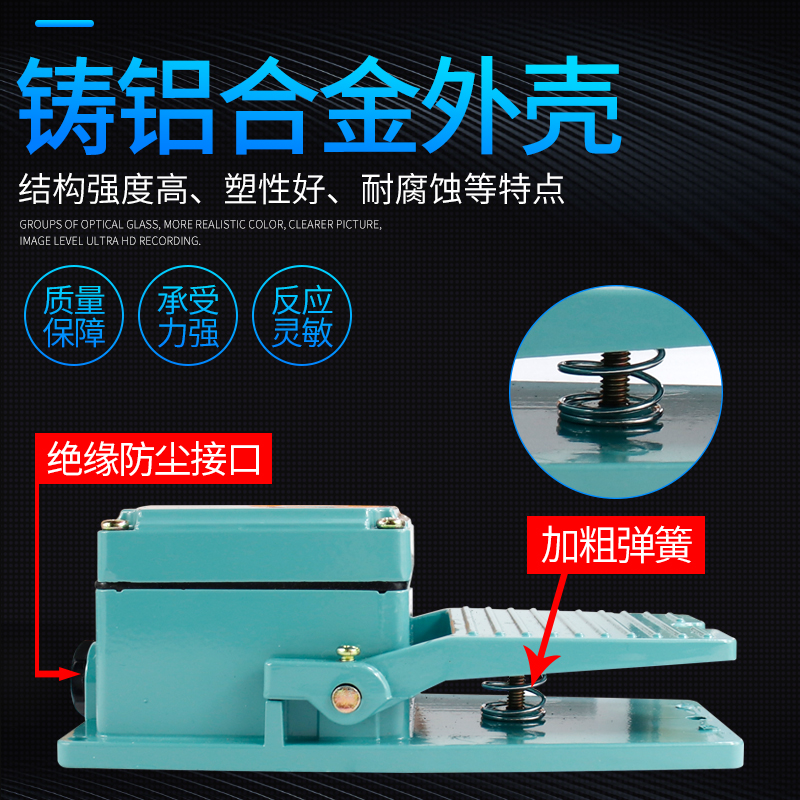 铸铝合金外壳

结构强度高、塑性好、耐腐蚀等特点

GROUPS OF OPTICAL GLASS, MORE REALISTIC COLOR, CLEARER PICTURE, IMAGE LEVEL ULTRA HD RECORDING.

质量保障

承受力强

反应灵敏

绝缘防尘接口

加粗弹簧