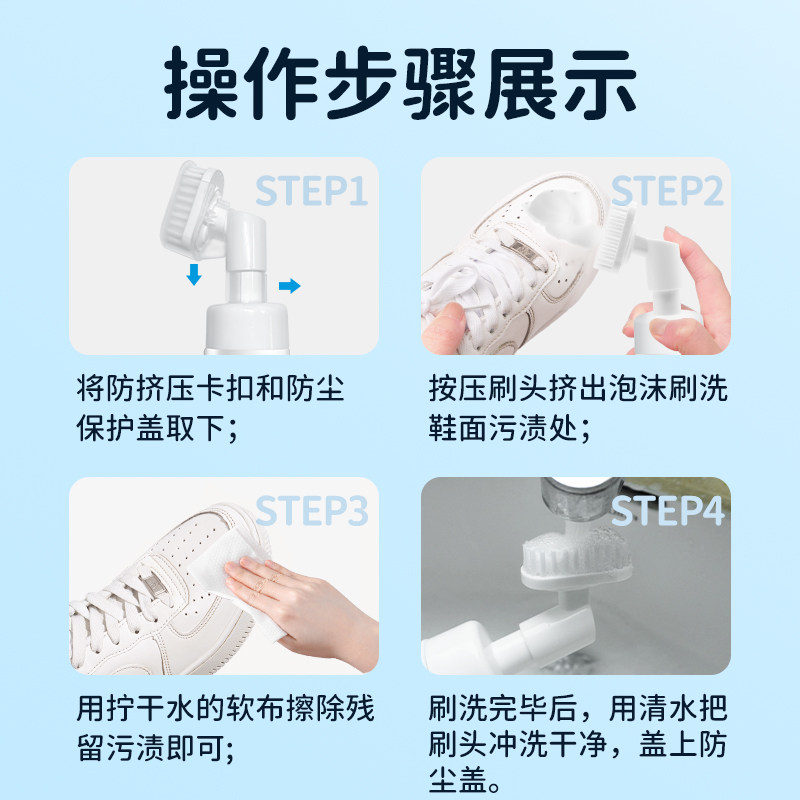 操作步骤展示

STEP1

将防挤压卡扣和防尘保护盖取下；

STEP2

按压刷头挤出泡沫刷洗鞋面污渍处；

STEP3

用拧干水的软布擦除残留污渍即可；

STEP4

刷洗完毕后，用清水把刷头冲洗干净，盖上防尘盖。