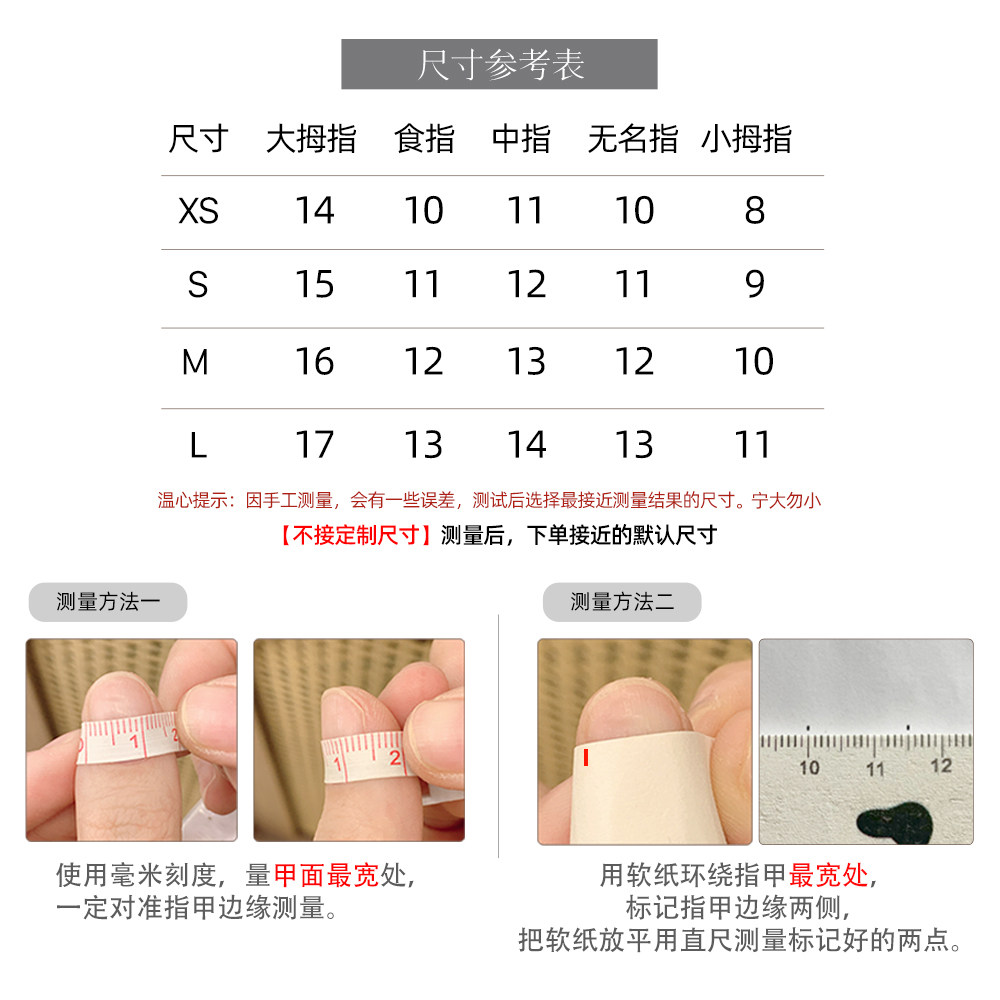 尺寸参考表

| 尺寸 | 大拇指 | 食指 | 中指 | 无名指 | 小拇指 |
|---|---|---|---|---|---|
| XS | 14 | 10 | 11 | 10 | 8 |
| S | 15 | 11 | 12 | 11 | 9 |
| M | 16 | 12 | 13 | 12 | 10 |
| L | 17 | 13 | 14 | 13 | 11 |

温心提示：因手工测量，会有一些误差，测试后选择最接近测量结果的尺寸。宁大勿小

【不接定制尺寸】测量后，下单接近的默认尺寸

测量方法一

1 2

1 2

使用毫米刻度，量甲面最宽处，一定对准指甲边缘测量。

测量方法二

10 11 12

用软纸环绕指甲最宽处，标记指甲边缘两侧，把软纸放平用直尺测量标记好的两点。