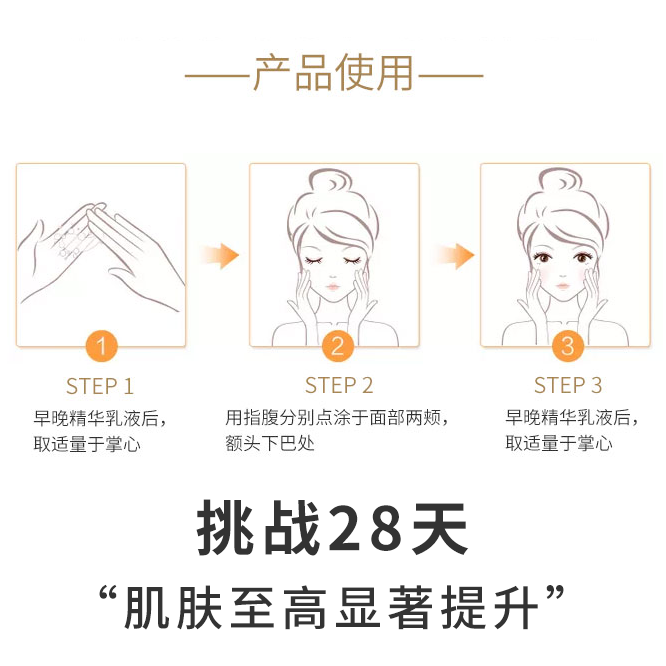 ——产品使用——

1

STEP 1

早晚精华乳液后，取适量于掌心

2

STEP 2

用指腹分别点涂于面部两颊，额头下巴处

3

STEP 3

早晚精华乳液后，取适量于掌心

挑战28天

“肌肤至高显著提升”