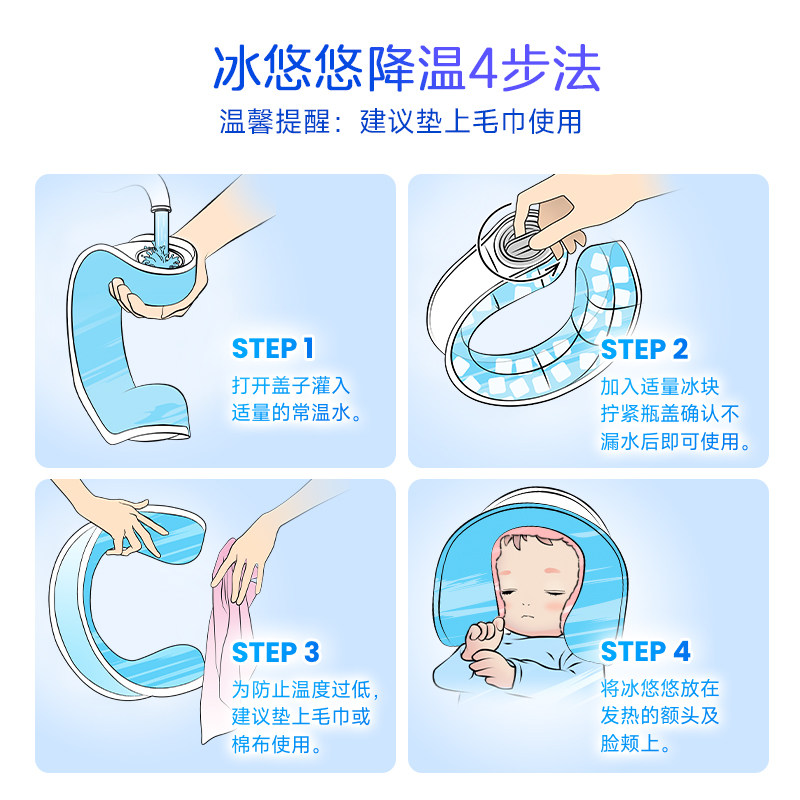 冰悠悠降温4步法

温馨提醒：建议垫上毛巾使用

STEP 1
打开盖子灌入适量的常温水。

STEP 2
加入适量冰块拧紧瓶盖确认不漏水后即可使用。

STEP 3
为防止温度过低，建议垫上毛巾或棉布使用。

STEP 4
将冰悠悠放在发热的额头及脸颊上。