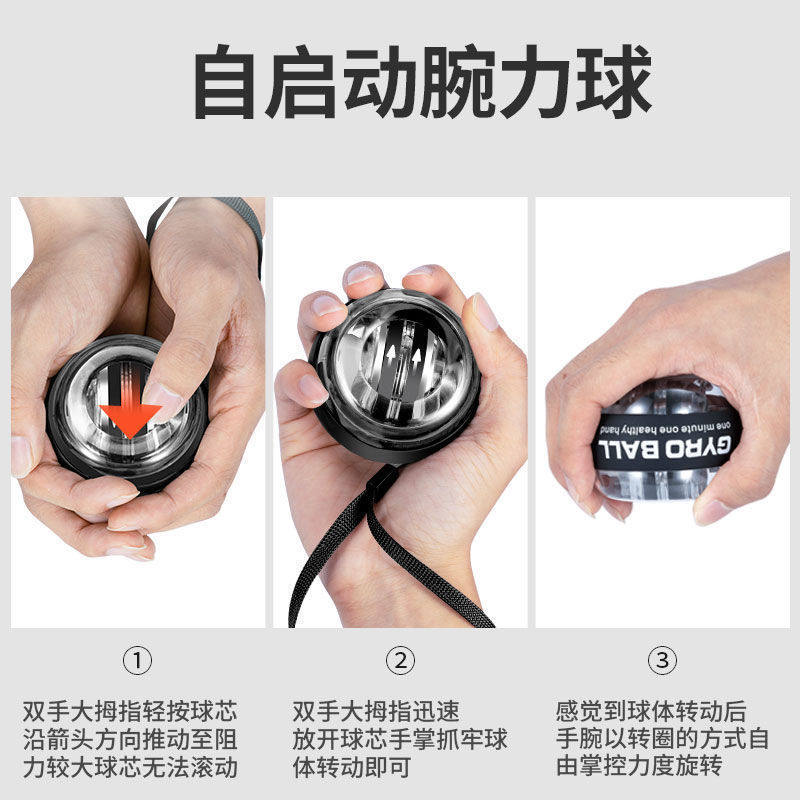 自启动腕力球

GYRO BALL
one minute one healthy hand

①
双手大拇指轻按球芯沿箭头方向推动至阻力较大球芯无法滚动

②
双手大拇指迅速放开球芯手掌抓牢球体转动即可

③
感觉到球体转动后手腕以转圈的方式自由掌控力度旋转