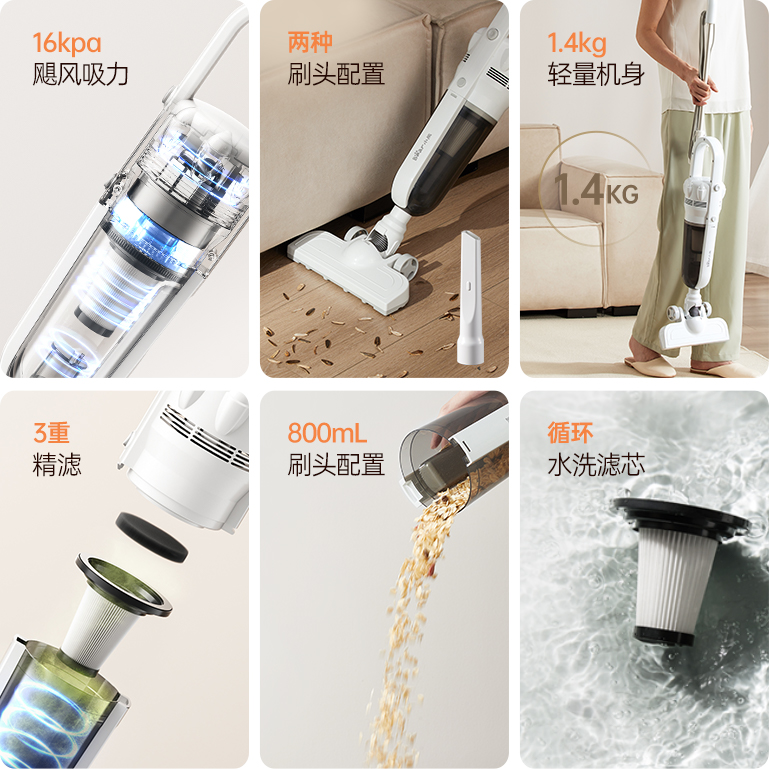 16kpa
飓风吸力

两种
刷头配置

1.4kg
轻量机身

1.4KG

3重
精滤

800mL
刷头配置

循环
水洗滤芯