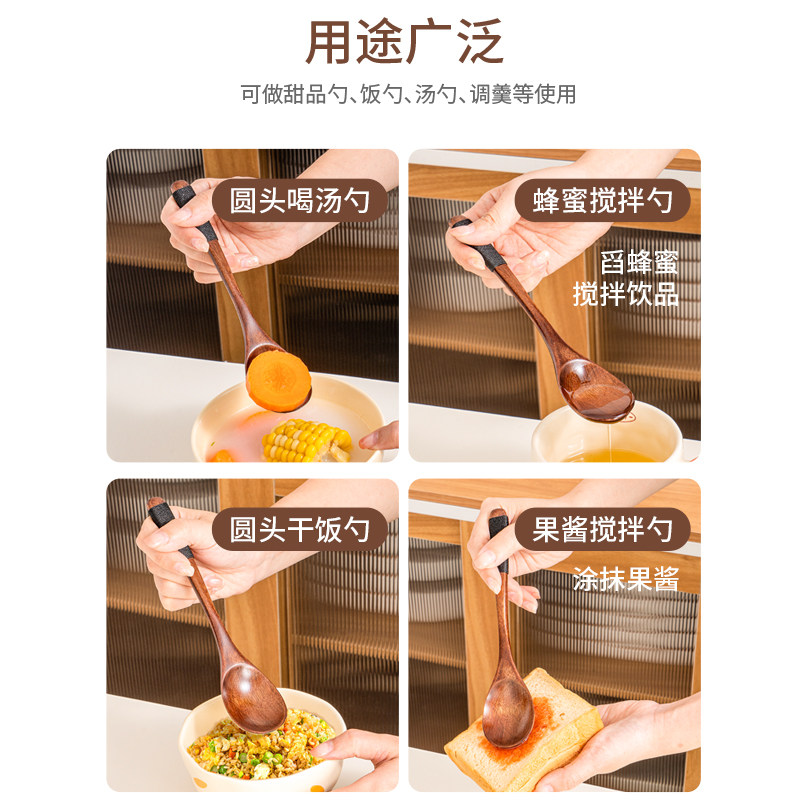 用途广泛

可做甜品勺、饭勺、汤勺、调羹等使用

圆头喝汤勺

蜂蜜搅拌勺

舀蜂蜜
搅拌饮品

圆头干饭勺

果酱搅拌勺

涂抹果酱