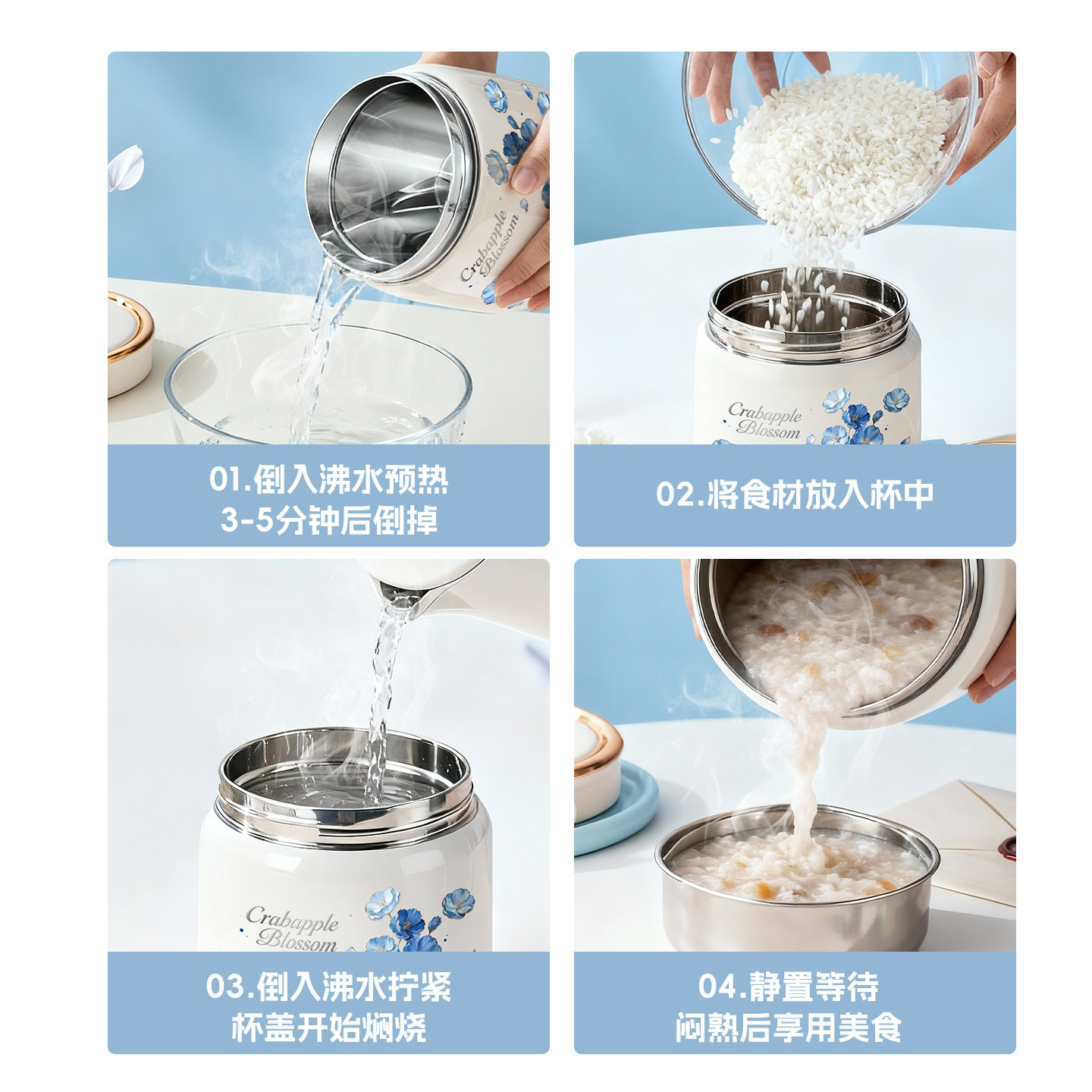 Crabapple Blossom

01.倒入沸水预热
3-5分钟后倒掉

Crabapple Blossom

02.将食材放入杯中

Crabapple Blossom

03.倒入沸水拧紧
杯盖开始焖烧

04.静置等待
闷熟后享用美食