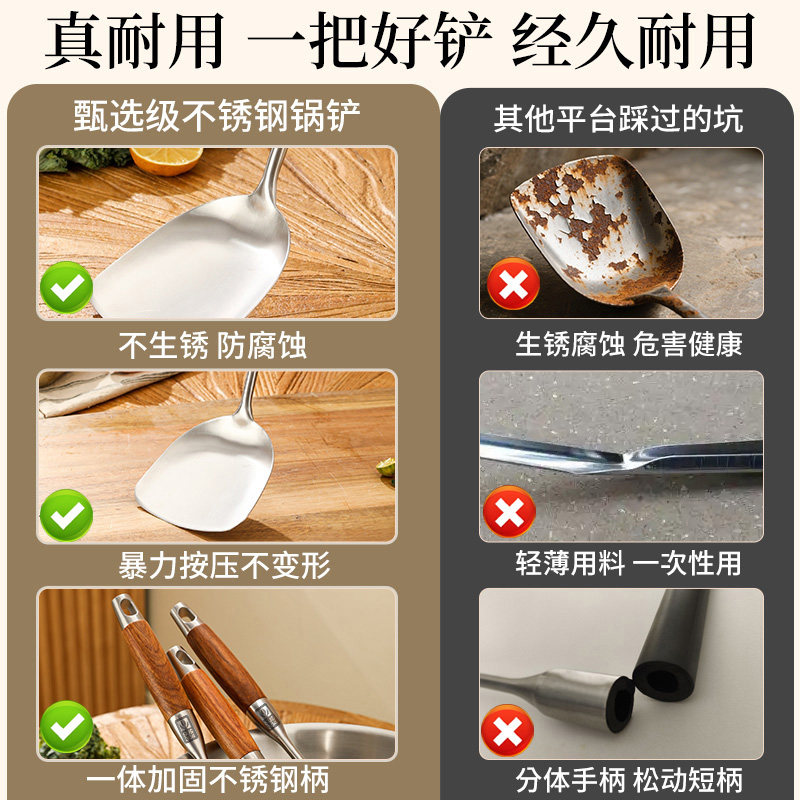 真耐用 一把好铲 经久耐用

甄选级不锈钢锅铲

不生锈 防腐蚀

暴力按压不变形

一体加固不锈钢柄

其他平台踩过的坑

生锈腐蚀 危害健康

轻薄用料 一次性用

分体手柄 松动短柄