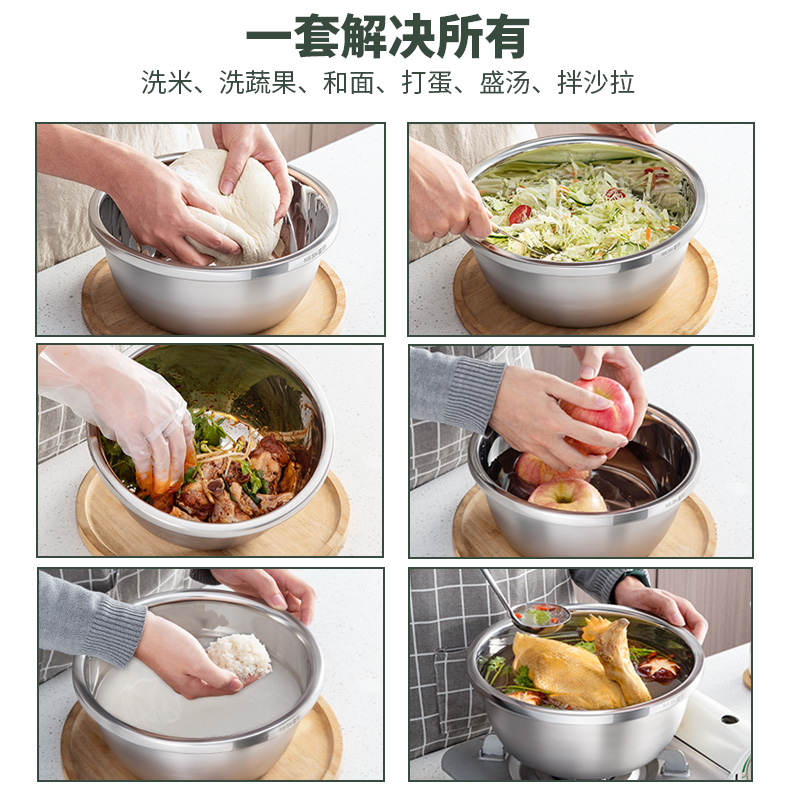 一套解决所有

洗米、洗蔬果、和面、打蛋、盛汤、拌沙拉