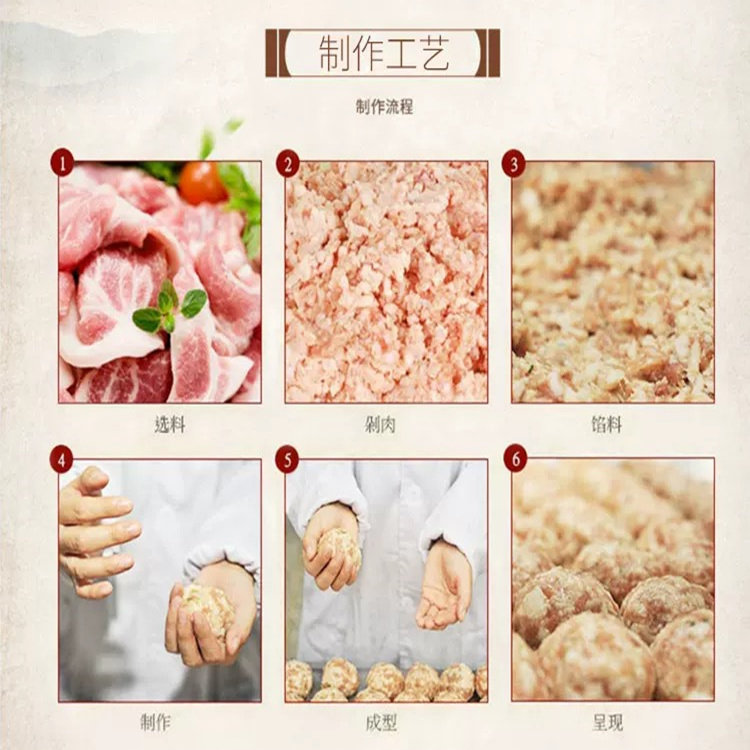 制作工艺

制作流程

1
选料

2
剁肉

3
馅料

4
制作

5
成型

6
呈现