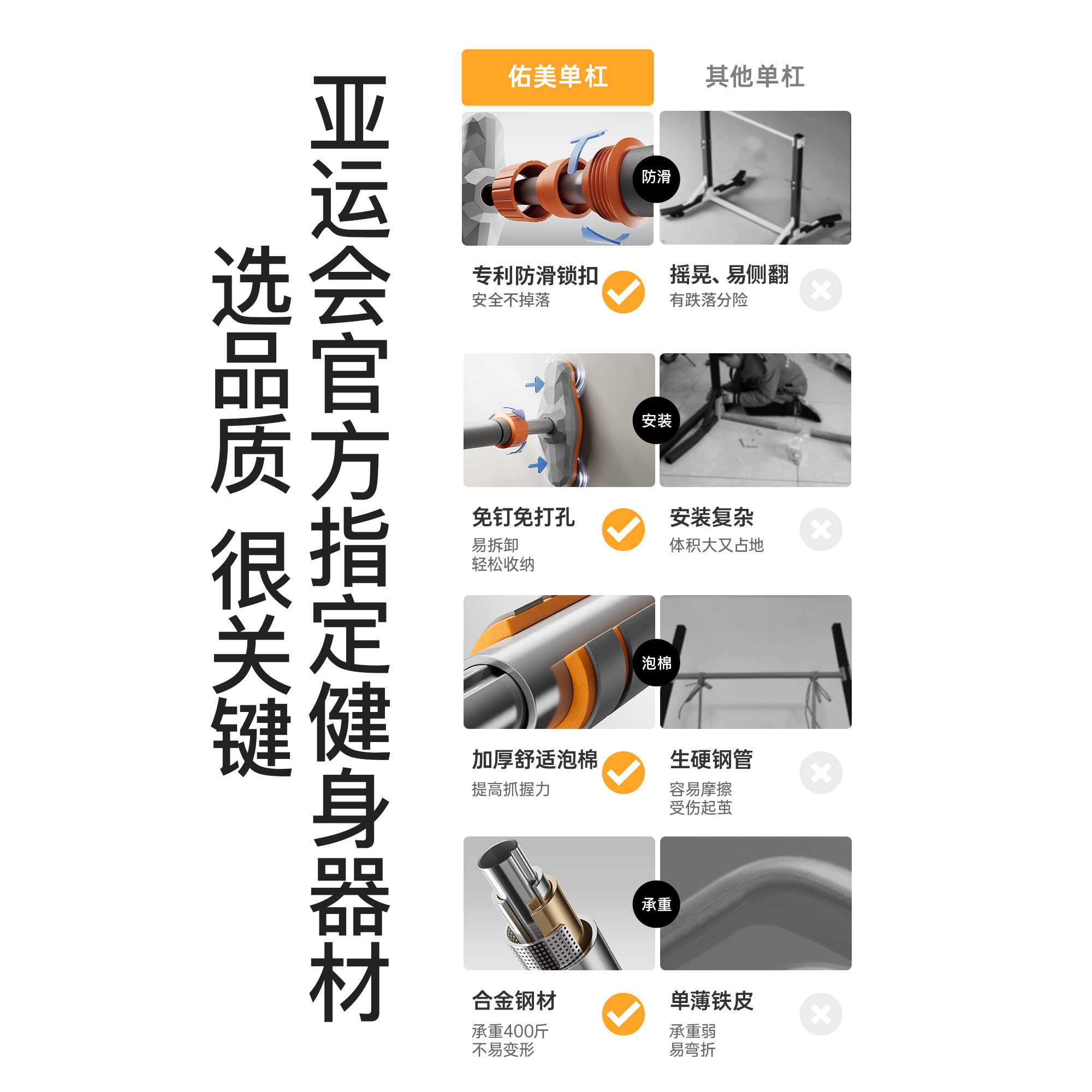 亚运会官方指定健身器材

选品质 很关键

佑美单杠

其他单杠

防滑

专利防滑锁扣
安全不掉落

摇晃、易侧翻
有跌落分险

安装

免钉免打孔
易拆卸
轻松收纳

安装复杂
体积大又占地

泡棉

加厚舒适泡棉
提高抓握力

生硬钢管
容易摩擦
受伤起茧

承重

合金钢材
承重400斤
不易变形

单薄铁皮
承重弱
易弯折