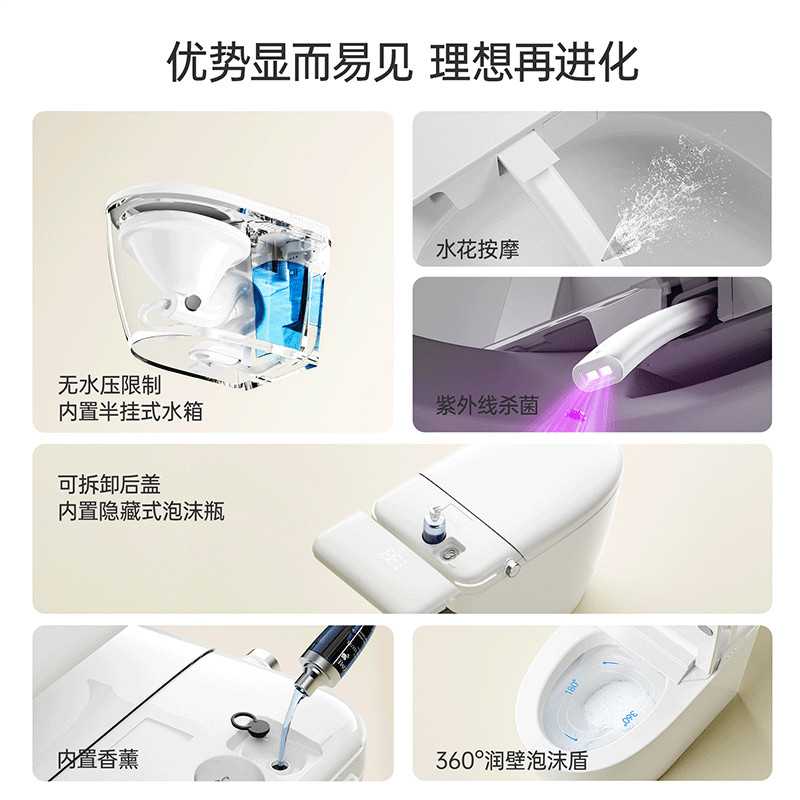 优势显而易见 理想再进化

无水压限制
内置半挂式水箱

水花按摩

紫外线杀菌

可拆卸后盖
内置隐藏式泡沫瓶

内置香薰

180°

360°

360°润壁泡沫盾