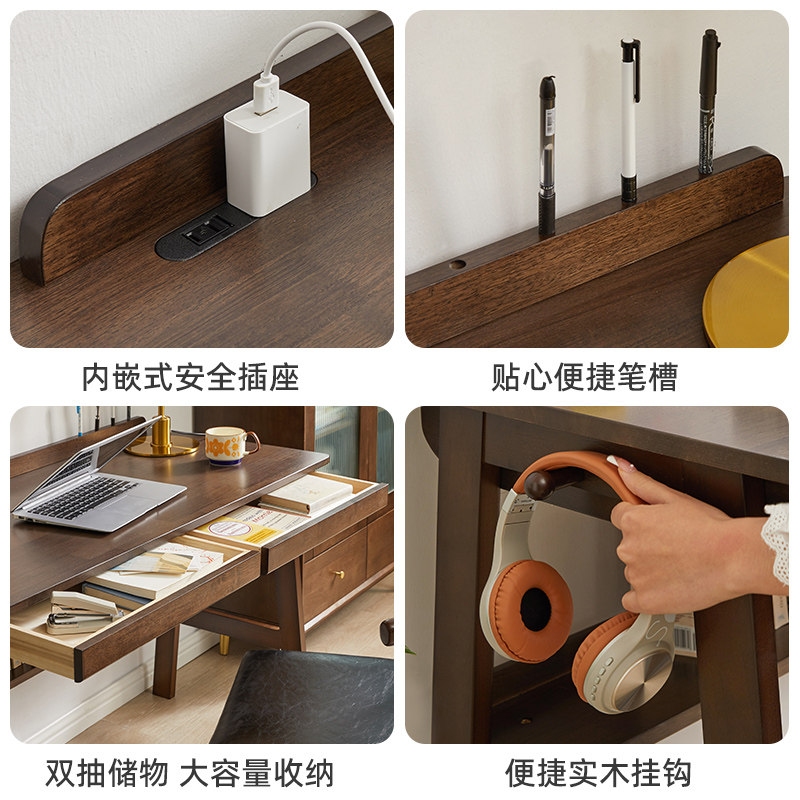 内嵌式安全插座

贴心便捷笔槽

双抽储物 大容量收纳

便捷实木挂钩