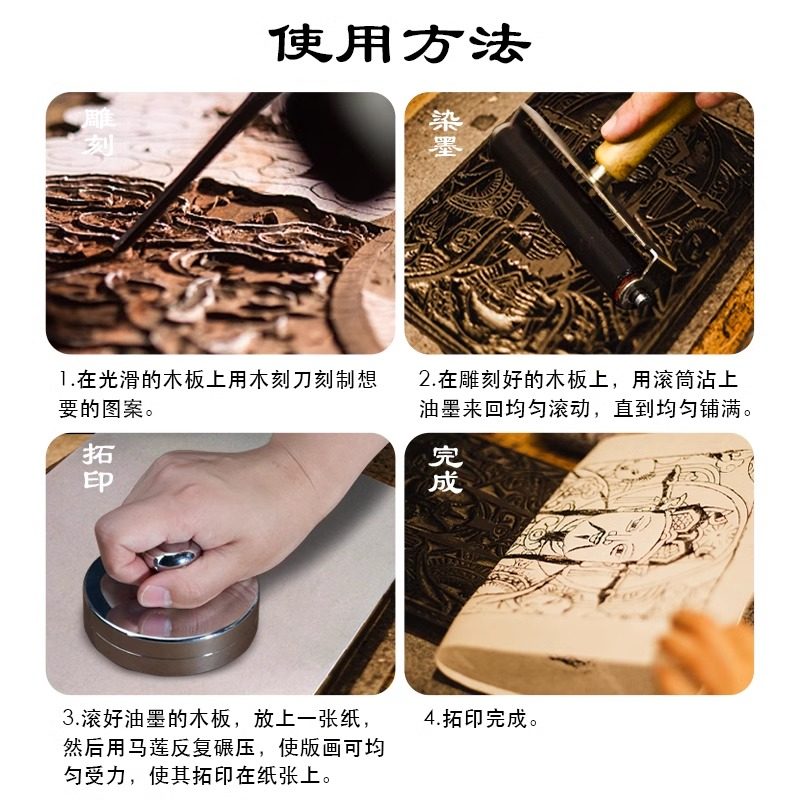 使用方法

雕刻

1.在光滑的木板上用木刻刀刻制想要的图案。

染墨

2.在雕刻好的木板上，用滚筒沾上油墨来回均匀滚动，直到均匀铺满。

拓印

3.滚好油墨的木板，放上一张纸，然后用马莲反复碾压，使版画可均匀受力，使其拓印在纸张上。

完成

4.拓印完成。