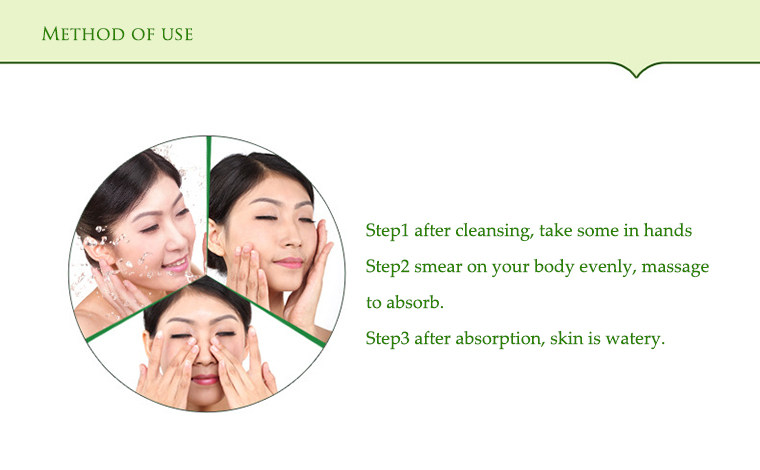 METHOD OF USE

Step1 after cleansing, take some in hands
Step2 smear on your body evenly, massage to absorb.
Step3 after absorption, skin is watery.