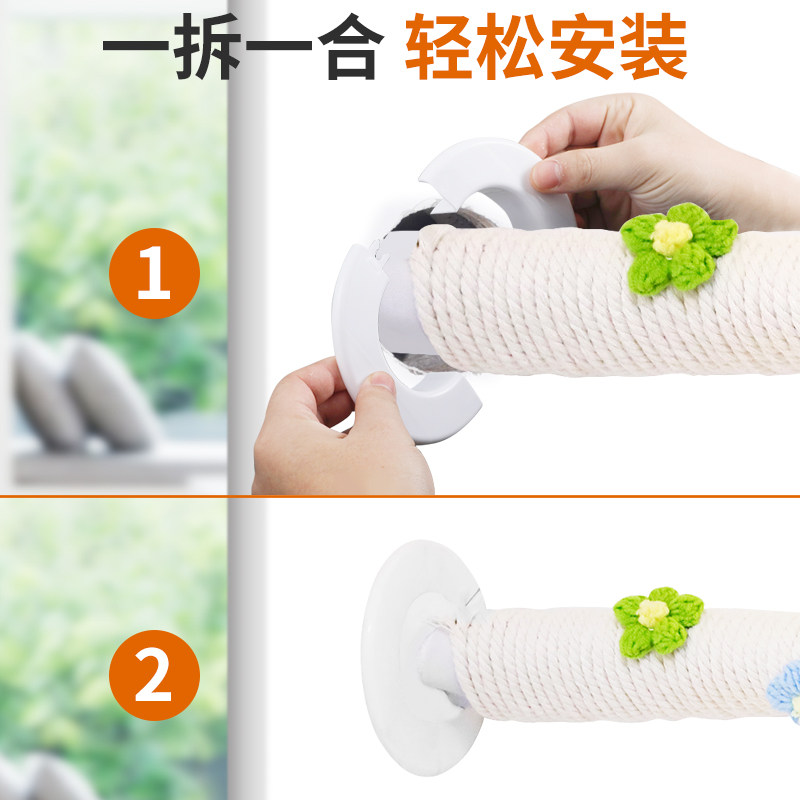 一拆一合 轻松安装

1

2