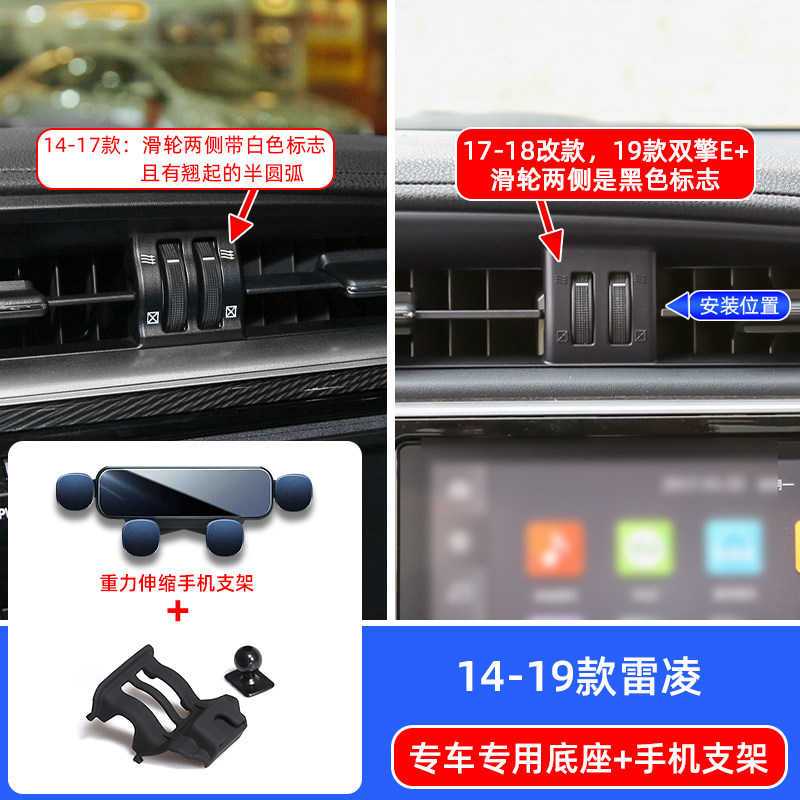 14-17款：滑轮两侧带白色标志
且有翘起的半圆弧

17-18改款，19款双擎E+
滑轮两侧是黑色标志

安装位置

重力伸缩手机支架
+

14-19款雷凌

专车专用底座+手机支架