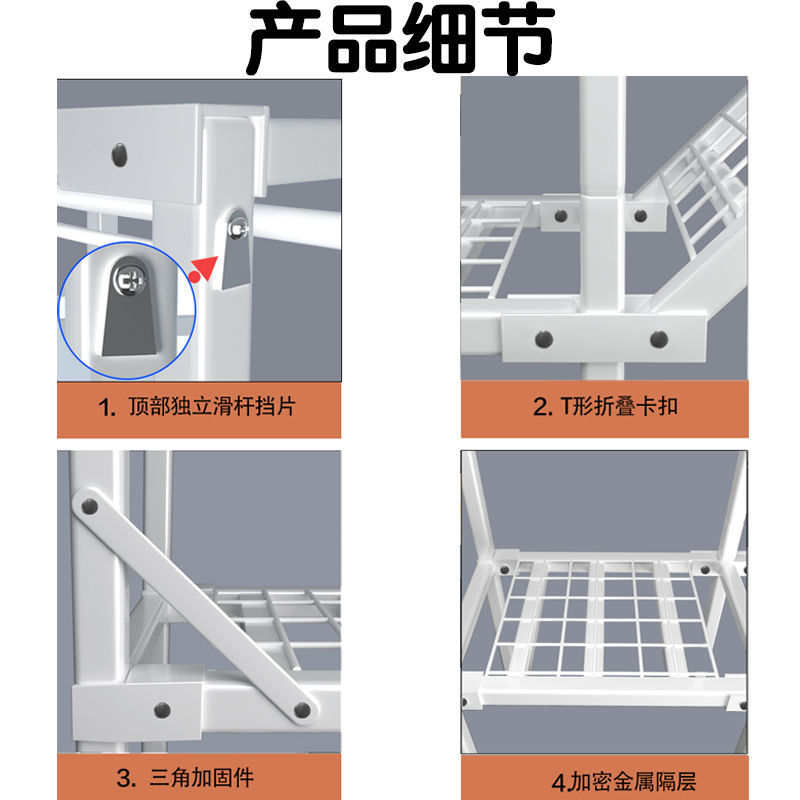 产品细节

1. 顶部独立滑杆挡片

2. T形折叠卡扣

3. 三角加固件

4加密金属隔层