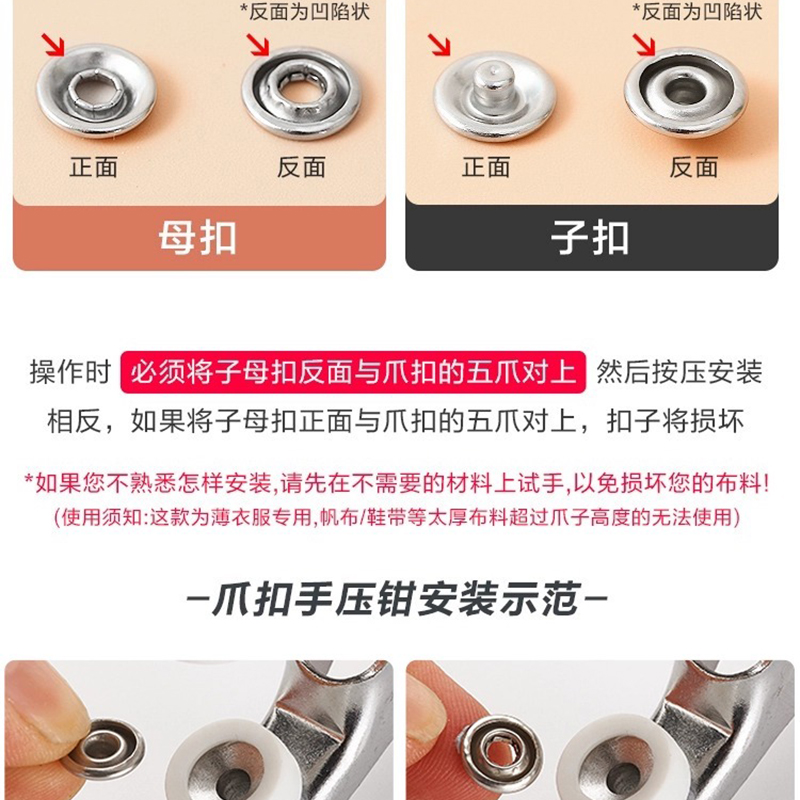 *反面为凹陷状

正面

反面

母扣

*反面为凹陷状

正面

反面

子扣

操作时 必须将子母扣反面与爪扣的五爪对上 然后按压安装

相反，如果将子母扣正面与爪扣的五爪对上，扣子将损坏

*如果您不熟悉怎样安装,请先在不需要的材料上试手,以免损坏您的布料!
(使用须知:这款为薄衣服专用,帆布/鞋带等太厚布料超过爪子高度的无法使用)

—爪扣手压钳安装示范—