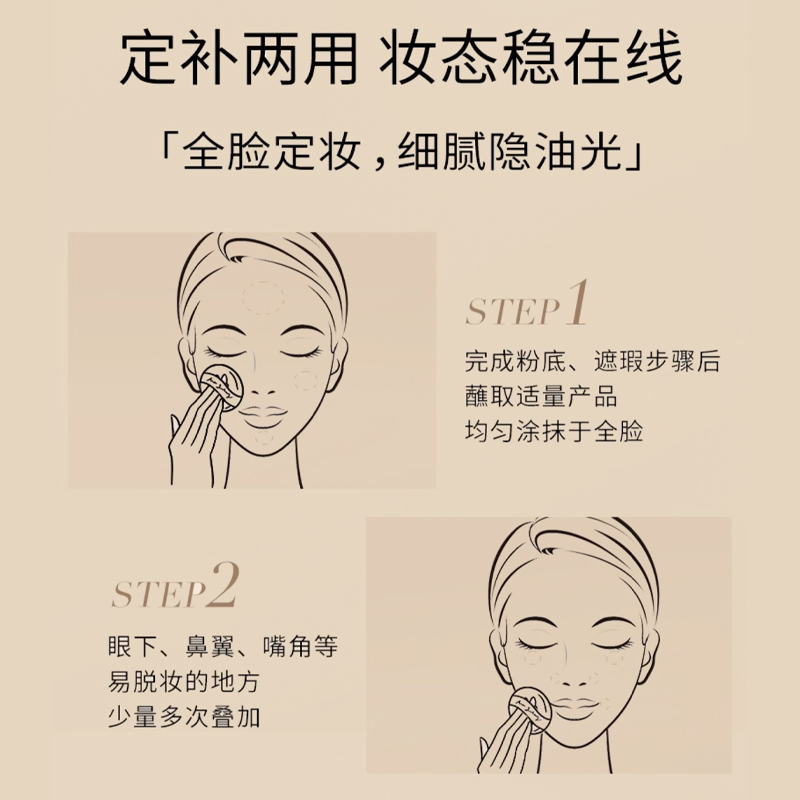 定补两用 妆态稳在线

「全脸定妆，细腻隐油光」

STEP 1

完成粉底、遮瑕步骤后
蘸取适量产品
均匀涂抹于全脸

STEP 2

眼下、鼻翼、嘴角等
易脱妆的地方
少量多次叠加