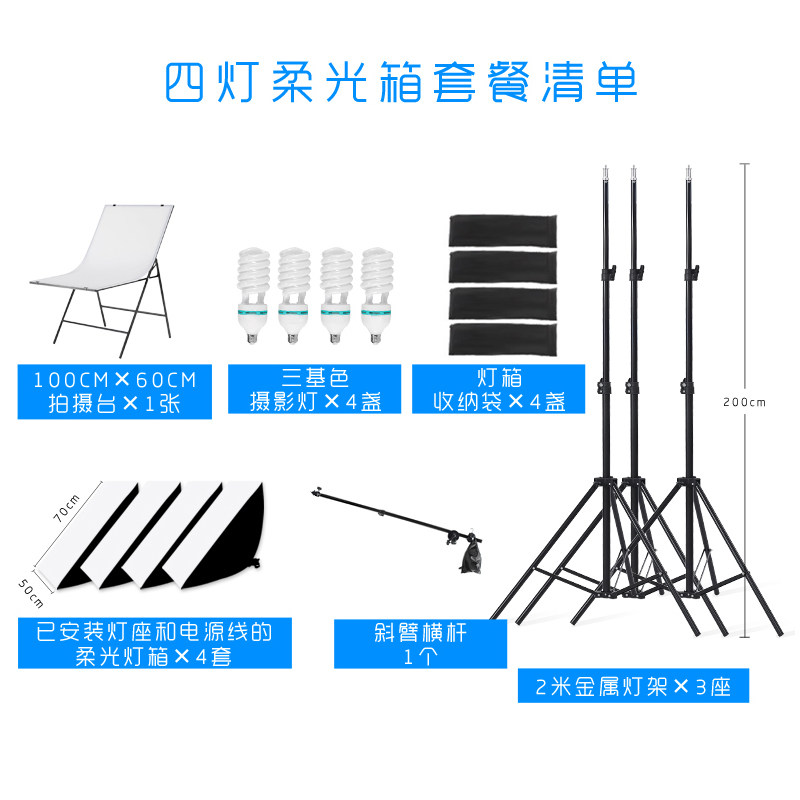 四灯柔光箱套餐清单

100CM×60CM
拍摄台×1张

三基色
摄影灯×4盏

灯箱
收纳袋×4盏

200cm

70cm

50cm

已安装灯座和电源线的
柔光灯箱×4套

斜臂横杆
1个

2米金属灯架×3座