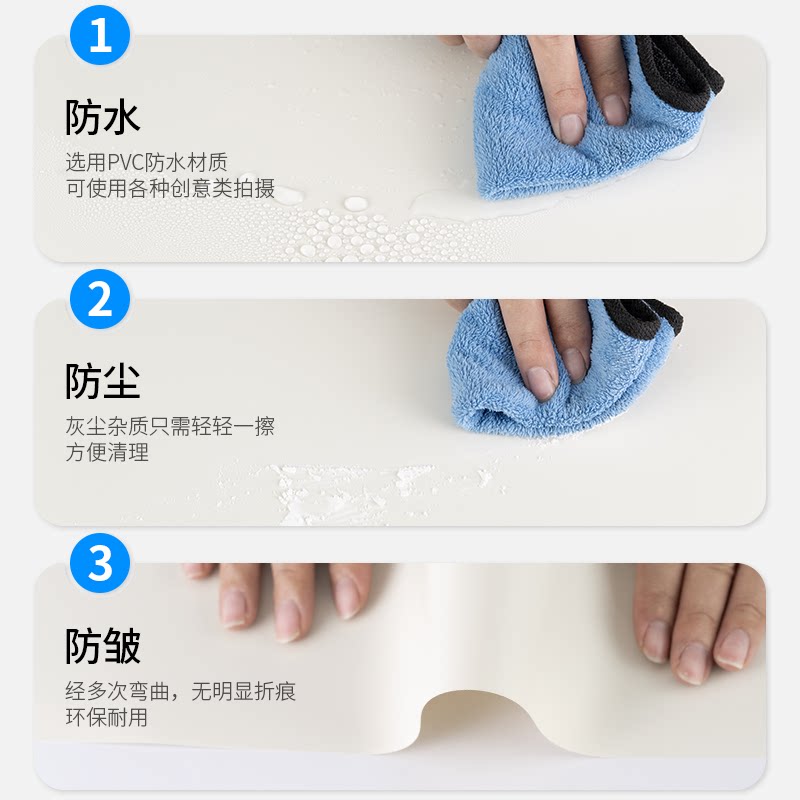 1

防水

选用PVC防水材质
可使用各种创意类拍摄

2

防尘

灰尘杂质只需轻轻一擦
方便清理

3

防皱

经多次弯曲，无明显折痕
环保耐用