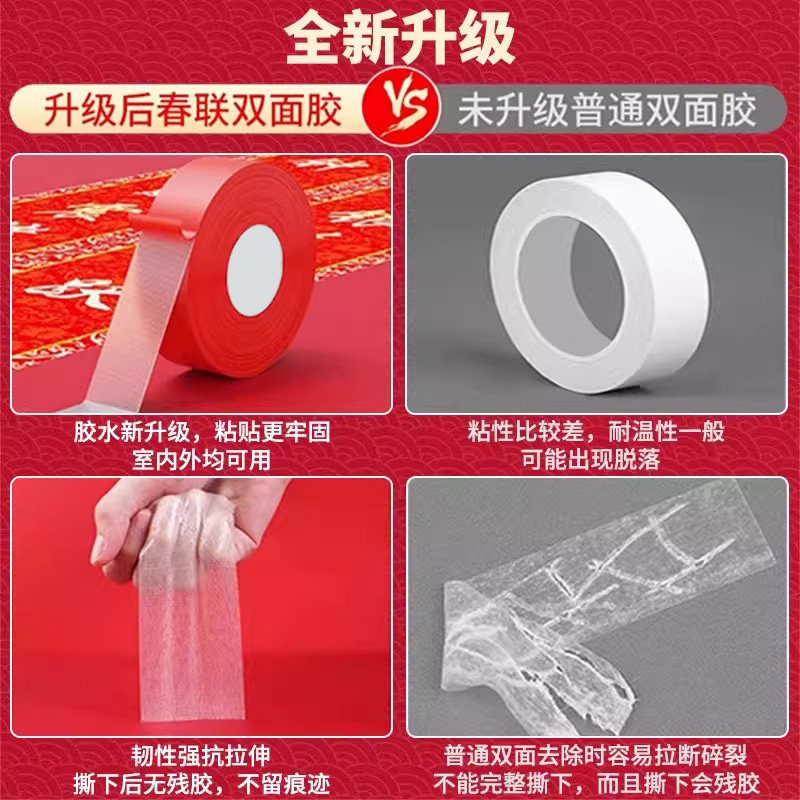 全新升级

升级后春联双面胶

VS

未升级普通双面胶

胶水新升级，粘贴更牢固
室内外均可用

粘性比较差，耐温性一般
可能出现脱落

韧性强抗拉伸
撕下后无残胶，不留痕迹

普通双面去除时容易拉断碎裂
不能完整撕下，而且撕下会残胶