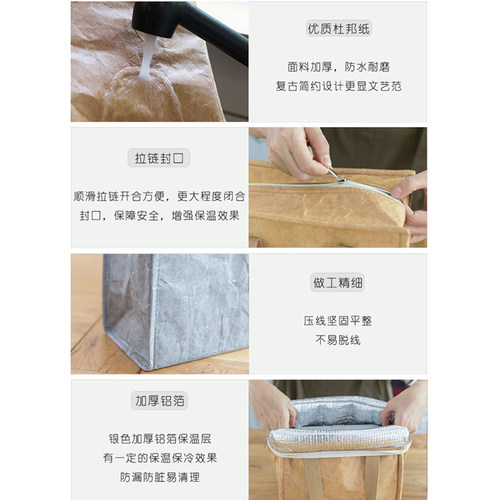 优质杜邦纸

面料加厚，防水耐磨
复古简约设计更显文艺范

拉链封口

顺滑拉链开合方便，更大程度闭合封口，保障安全，增强保温效果

做工精细

压线坚固平整
不易脱线

加厚铝箔

银色加厚铝箔保温层
有一定的保温保冷效果
防漏防脏易清理