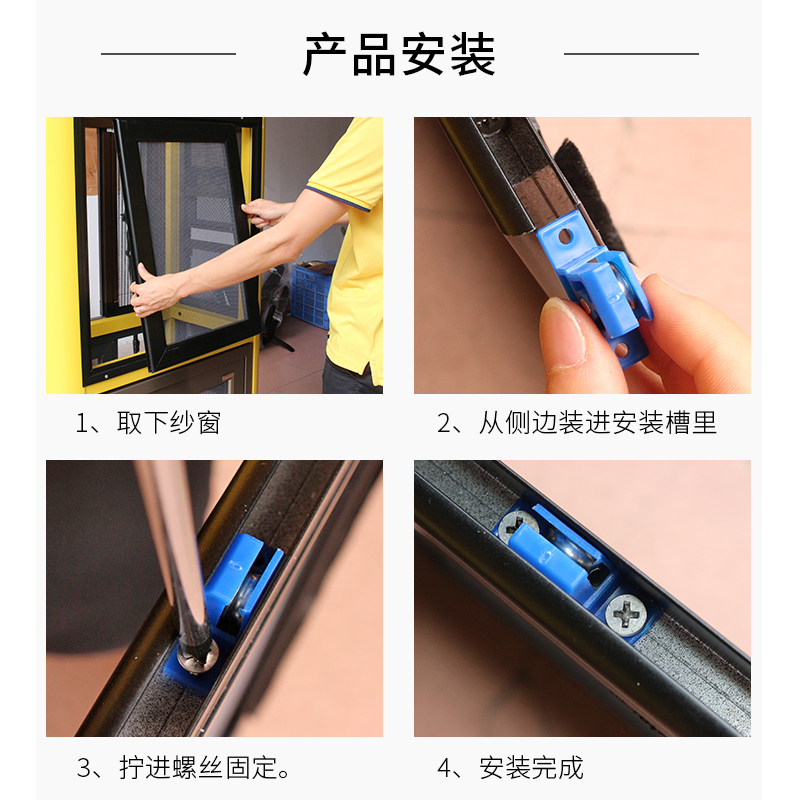 产品安装

1、取下纱窗

2、从侧边装进安装槽里

3、拧进螺丝固定。

4、安装完成