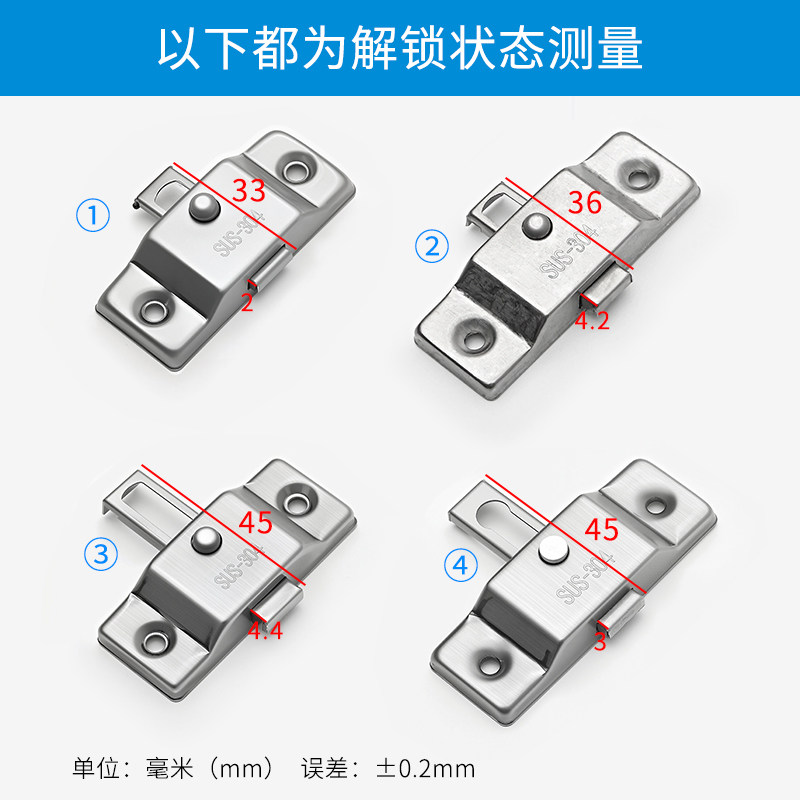 以下都为解锁状态测量

①
33
SUS-304
2

②
36
SUS-304
4.2

③
45
SUS-304
4.4

④
45
SUS-304
3

单位：毫米（mm） 误差：±0.2mm