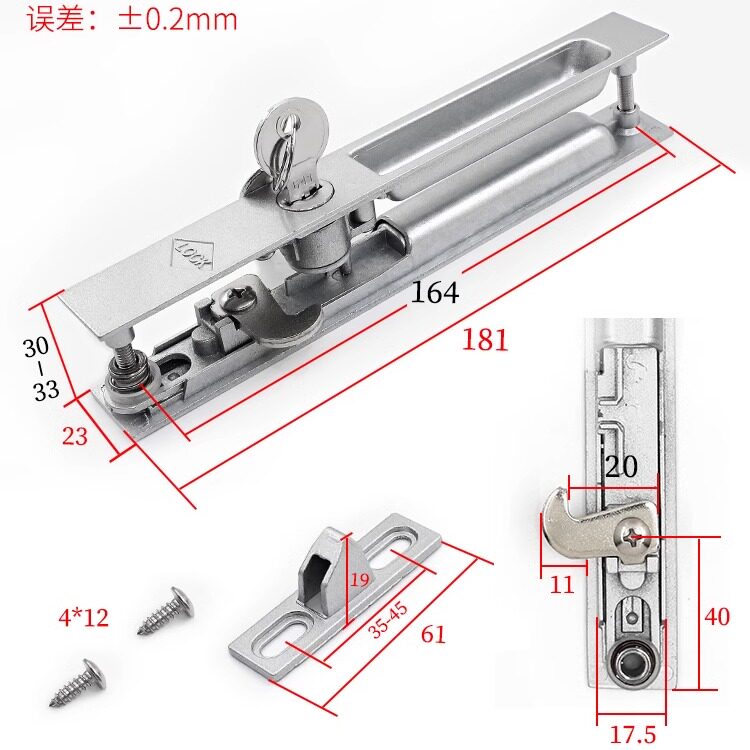 误差：±0.2mm

LOCK

164

181

30
-
33

23

20

11

40

17.5

19

35-45

61

4*12