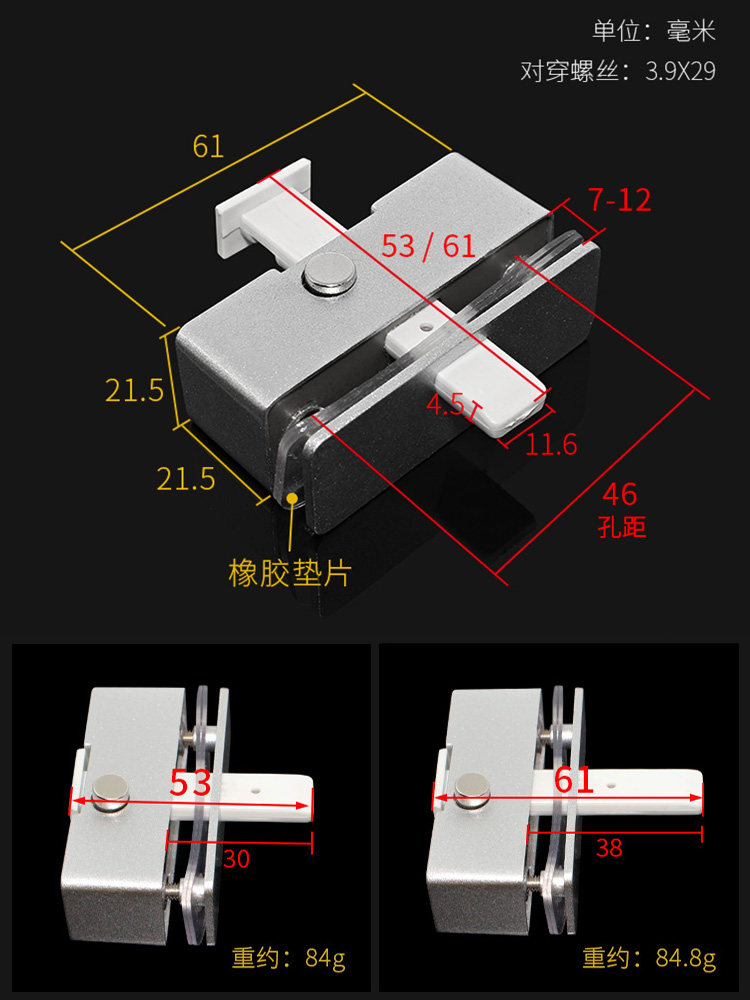 单位：毫米
对穿螺丝：3.9X29

61
53 / 61
7-12
21.5
21.5
4.5
11.6
46
孔距
橡胶垫片

53
30
重约：84g

61
38
重约：84.8g