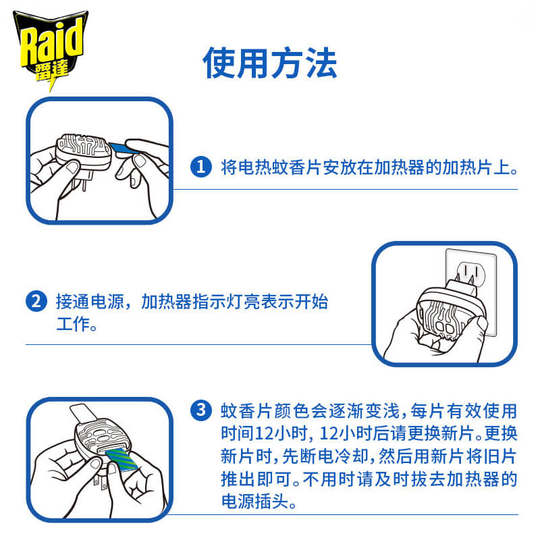 Raid
雷達

使用方法

1 将电热蚊香片安放在加热器的加热片上。

2 接通电源，加热器指示灯亮表示开始工作。

3 蚊香片颜色会逐渐变浅，每片有效使用时间12小时，12小时后请更换新片。更换新片时，先断电冷却，然后用新片将旧片推出即可。不用时请及时拔去加热器的电源插头。