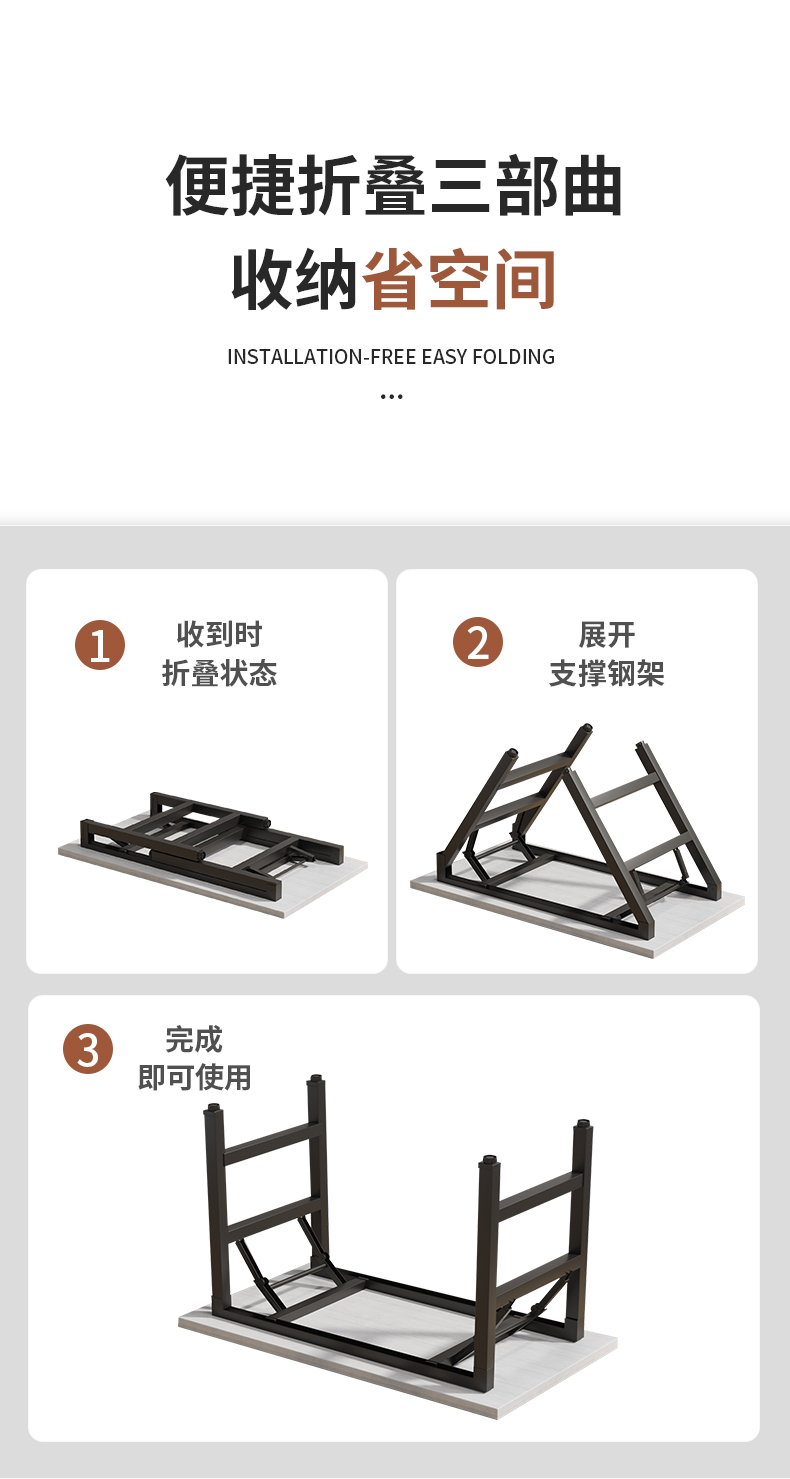 便捷折叠三部曲

收纳省空间

INSTALLATION-FREE EASY FOLDING

...

1 收到时 折叠状态

2 展开 支撑钢架

3 完成 即可使用