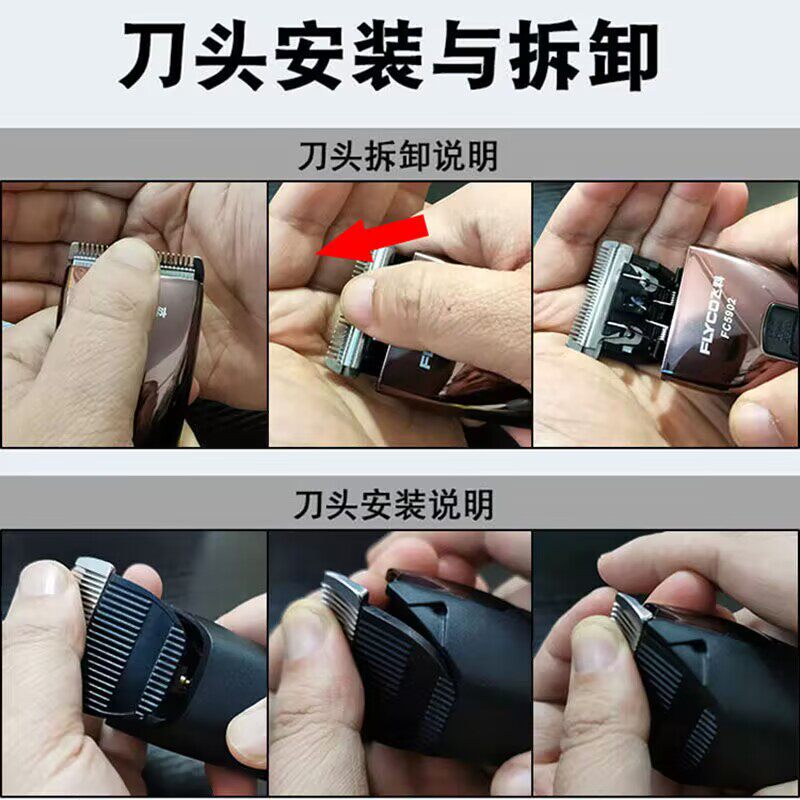 刀头安装与拆卸

刀头拆卸说明

FLYCO飞科
FC5902

刀头安装说明