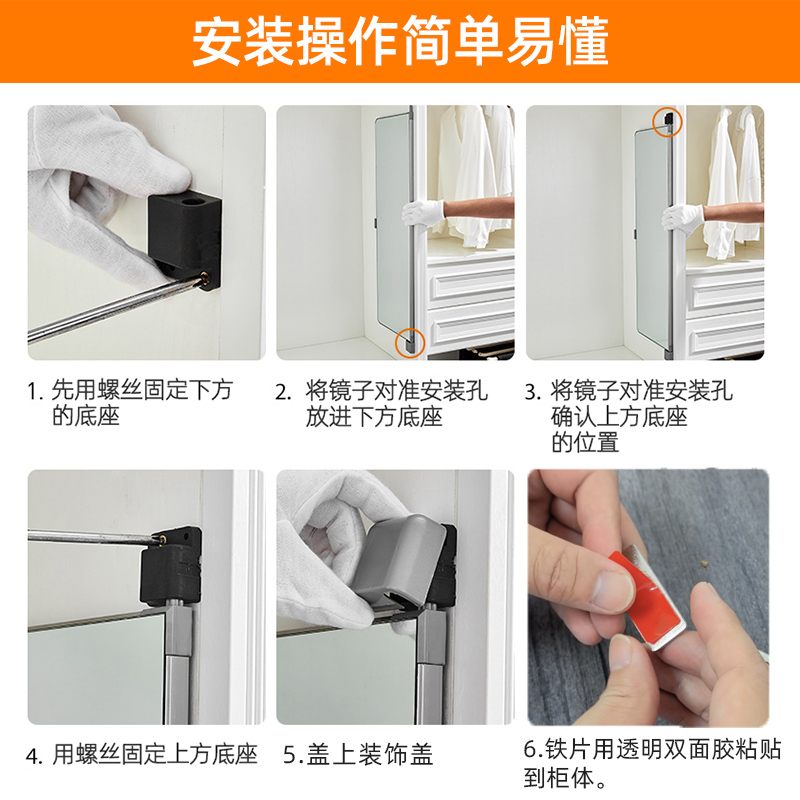 安装操作简单易懂

1. 先用螺丝固定下方的底座

2. 将镜子对准安装孔放进下方底座

3. 将镜子对准安装孔确认上方底座的位置

4. 用螺丝固定上方底座

5.盖上装饰盖

6.铁片用透明双面胶粘贴到柜体。