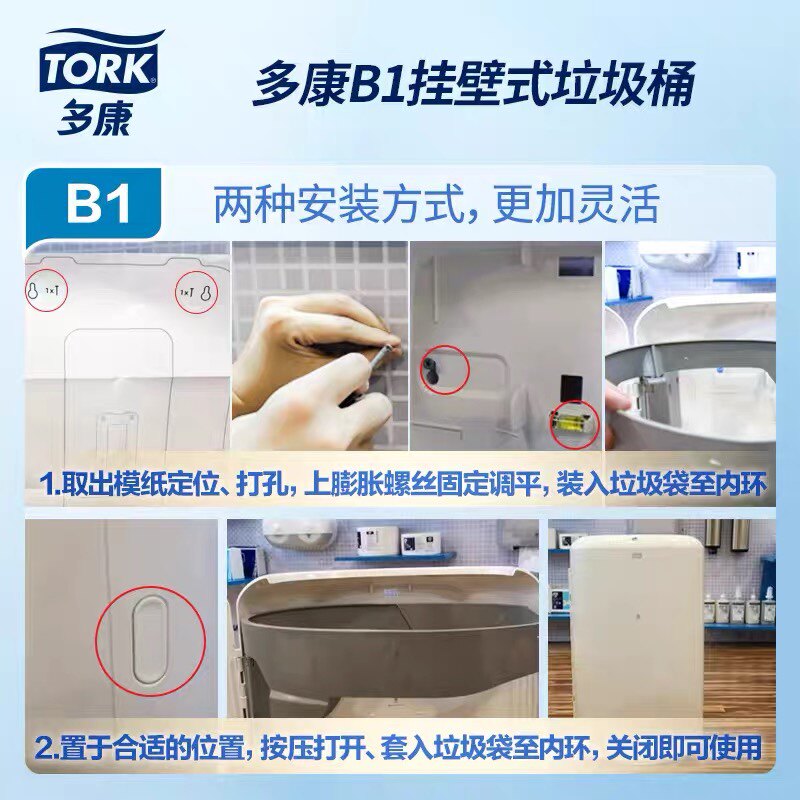 TORK
多康

多康B1挂壁式垃圾桶

B1 两种安装方式，更加灵活

1×
1×

1.取出模纸定位、打孔，上膨胀螺丝固定调平，装入垃圾袋至内环

2.置于合适的位置，按压打开、套入垃圾袋至内环，关闭即可使用