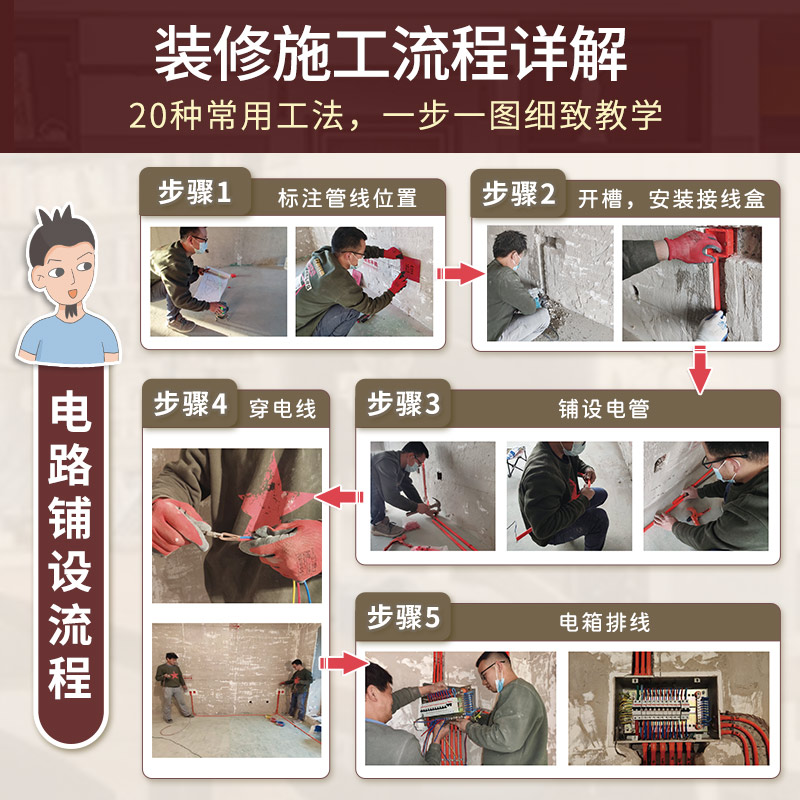 装修施工流程详解

20种常用工法，一步一图细致教学

电路铺设流程

步骤1 标注管线位置

步骤2 开槽，安装接线盒

步骤3 铺设电管

步骤4 穿电线

步骤5 电箱排线