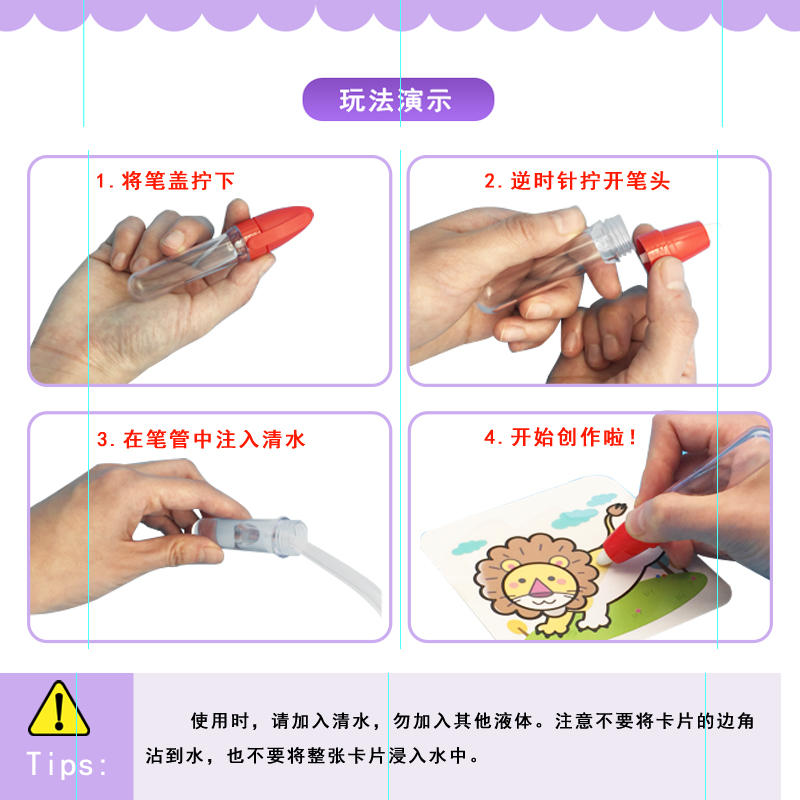 玩法演示

1. 将笔盖拧下

2. 逆时针拧开笔头

3. 在笔管中注入清水

4. 开始创作啦！

Tips:

使用时，请加入清水，勿加入其他液体。注意不要将卡片的边角沾到水，也不要将整张卡片浸入水中。