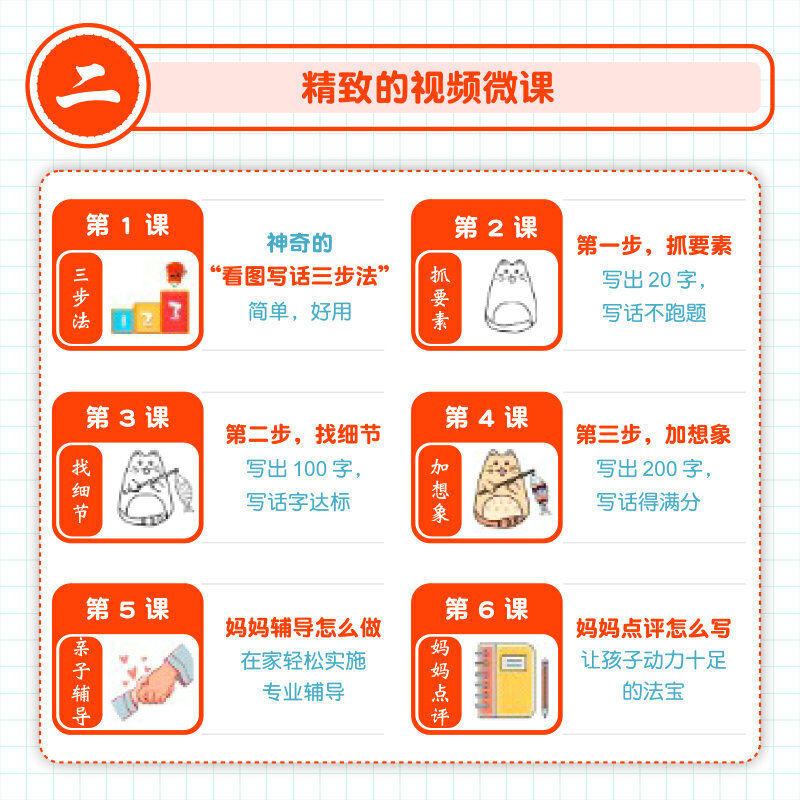 二

精致的视频微课

第 1 课

三步法

1 2 3

神奇的
“看图写话三步法”
简单，好用

第 2 课

抓要素

第一步，抓要素
写出 20 字，
写话不跑题

第 3 课

找细节

第二步，找细节
写出 100 字，
写话字达标

第 4 课

加想象

第三步，加想象
写出 200 字，
写话得满分

第 5 课

亲子辅导

妈妈辅导怎么做
在家轻松实施
专业辅导

第 6 课

妈妈点评

妈妈点评怎么写
让孩子动力十足
的法宝