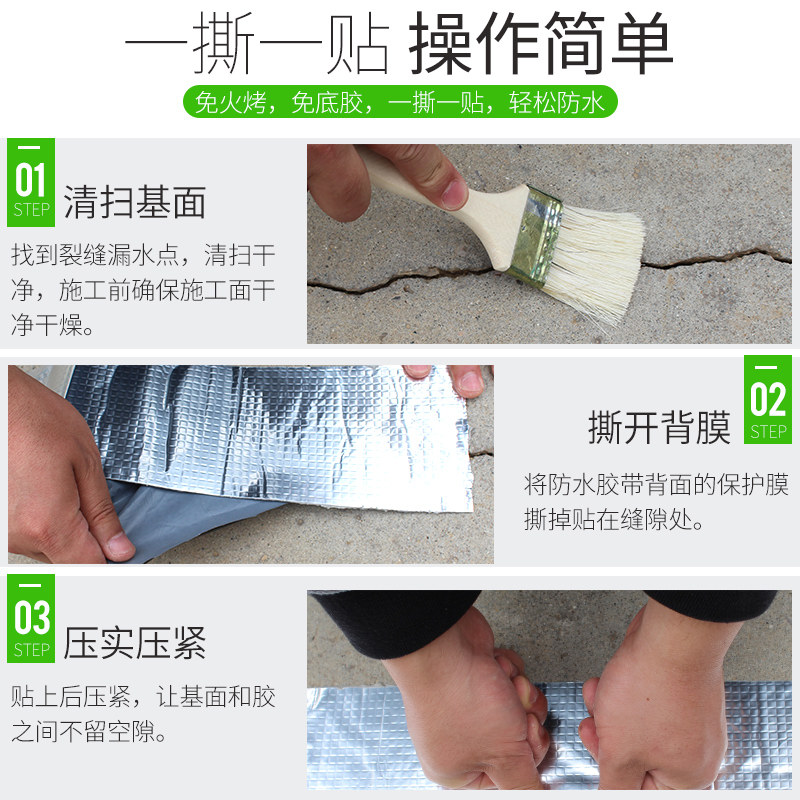 一撕一贴 操作简单

免火烤，免底胶，一撕一贴，轻松防水

01 STEP

清扫基面

找到裂缝漏水点，清扫干净，施工前确保施工面干净干燥。

02 STEP

撕开背膜

将防水胶带背面的保护膜撕掉贴在缝隙处。

03 STEP

压实压紧

贴上后压紧，让基面和胶之间不留空隙。