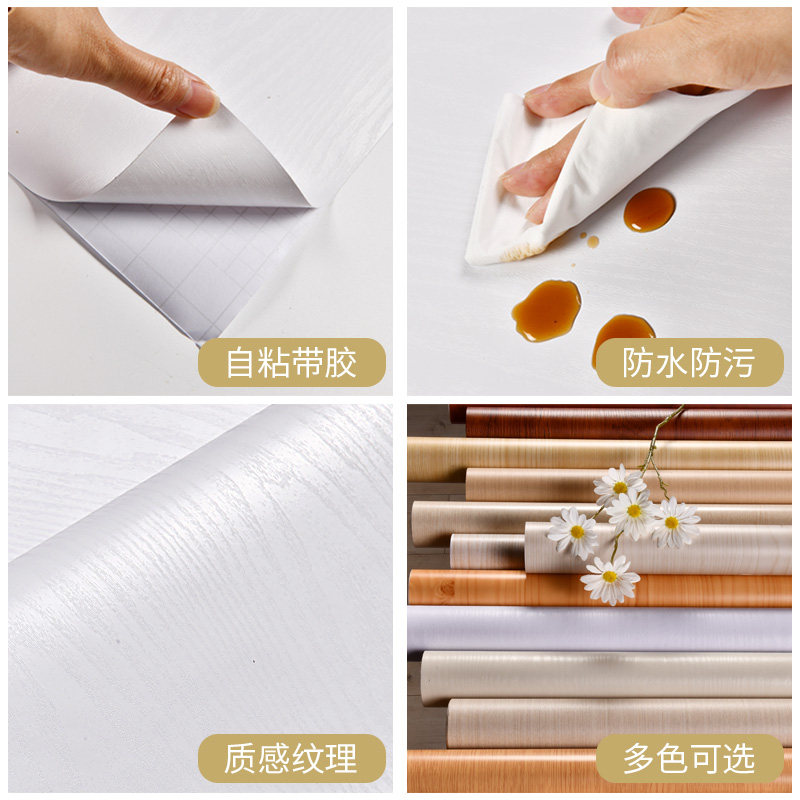 自粘带胶

防水防污

质感纹理

多色可选