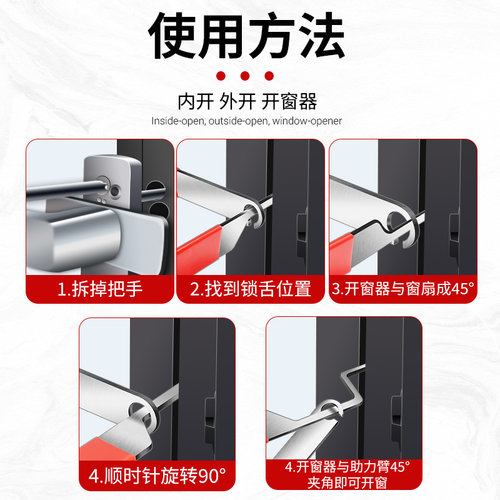 使用方法

内开 外开 开窗器

Inside-open, outside-open, window-opener

1.拆掉把手

2.找到锁舌位置

3.开窗器与窗扇成45°

4.顺时针旋转90°

4.开窗器与助力臂45°夹角即可开窗