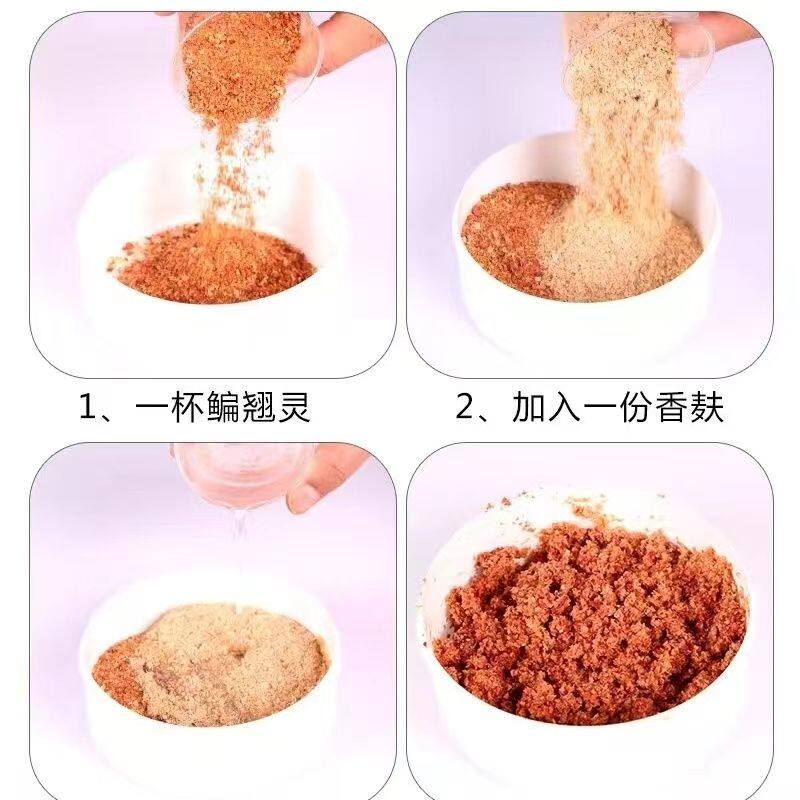 1、一杯鳊翘灵

2、加入一份香麸