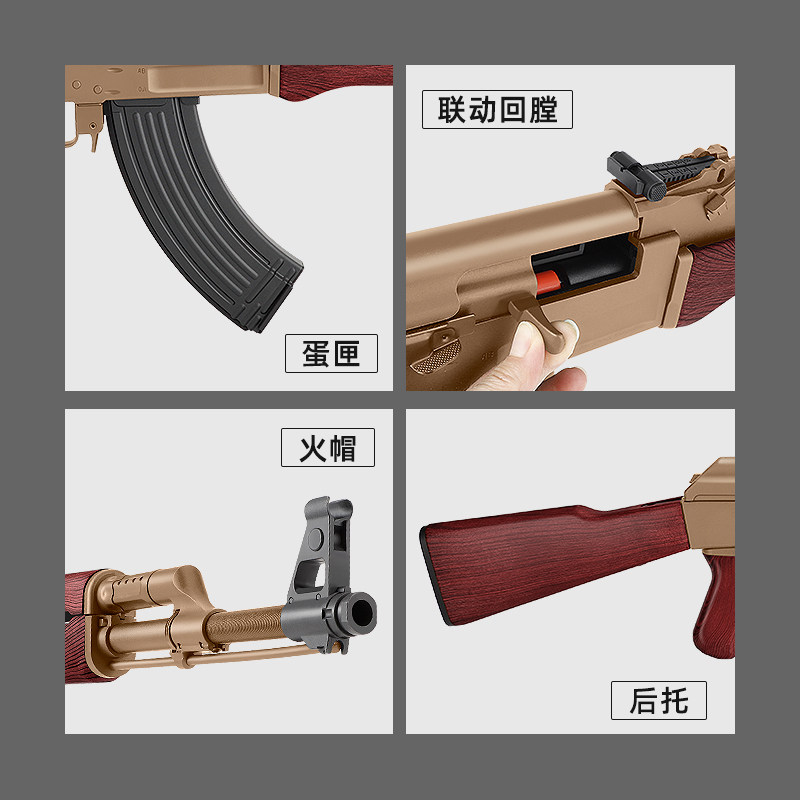 蛋匣

联动回膛

火帽

后托